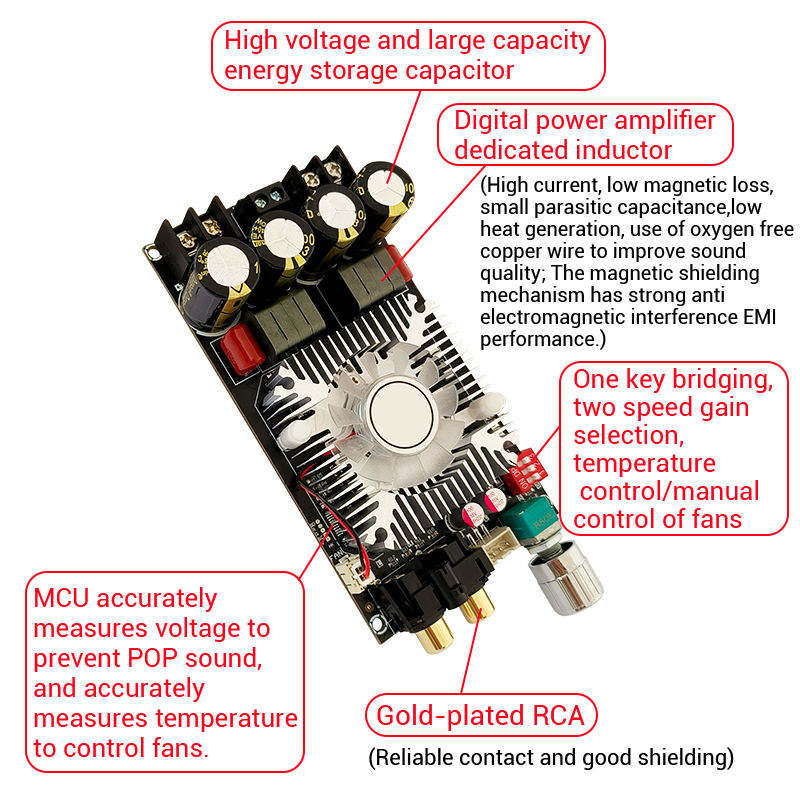 High voltage and large capacity energy storage capacitor

Digital power amplifier dedicated inductor

(High current, low magnetic loss, small parasitic capacitance,low heat generation, use of oxygen free copper wire to improve sound quality; The magnetic shielding mechanism has strong anti electromagnetic interference EMI performance.)

One key bridging, two speed gain selection, temperature control/manual control of fans

MCU accurately measures voltage to prevent POP sound, and accurately measures temperature to control fans.

Gold-plated RCA

(Reliable contact and good shielding)