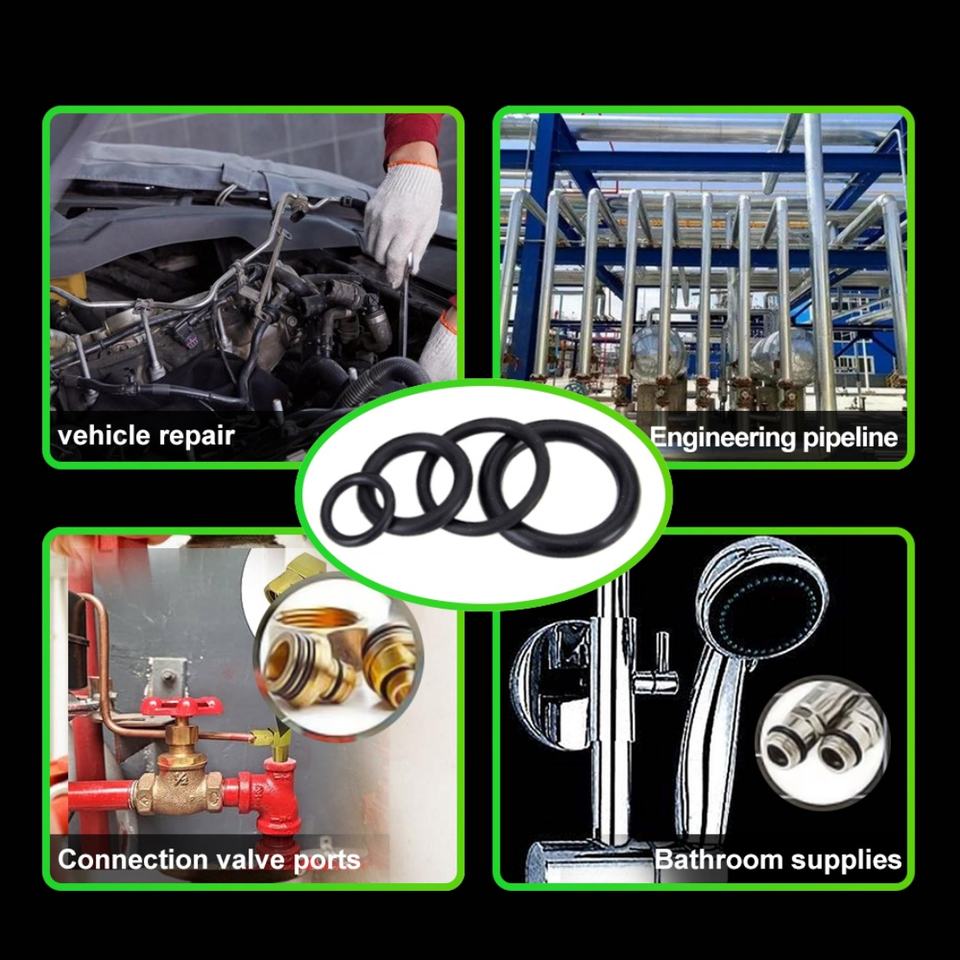 vehicle repair

Engineering pipeline

Connection valve ports

Bathroom supplies