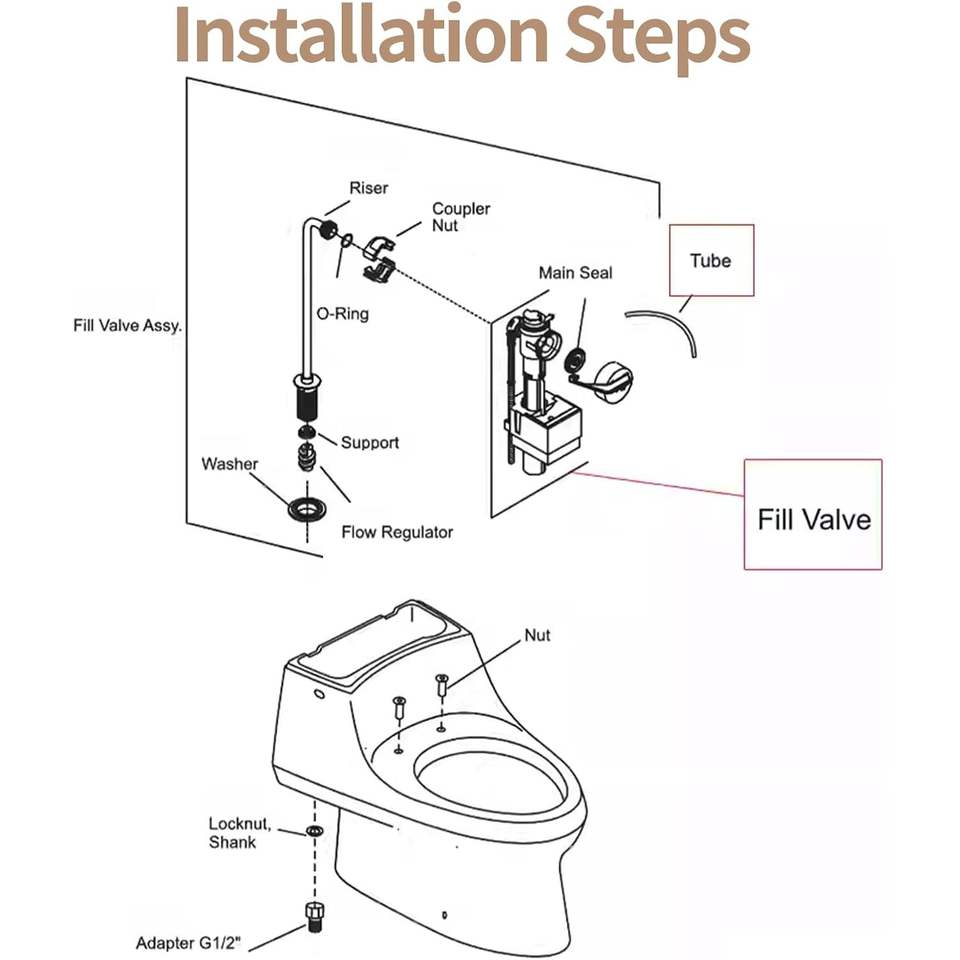 Installation Steps

Riser

Coupler Nut

Tube

Main Seal

Fill Valve Assy.

O-Ring

Support

Washer

Flow Regulator

Fill Valve

Nut

Locknut, Shank

Adapter G1/2"