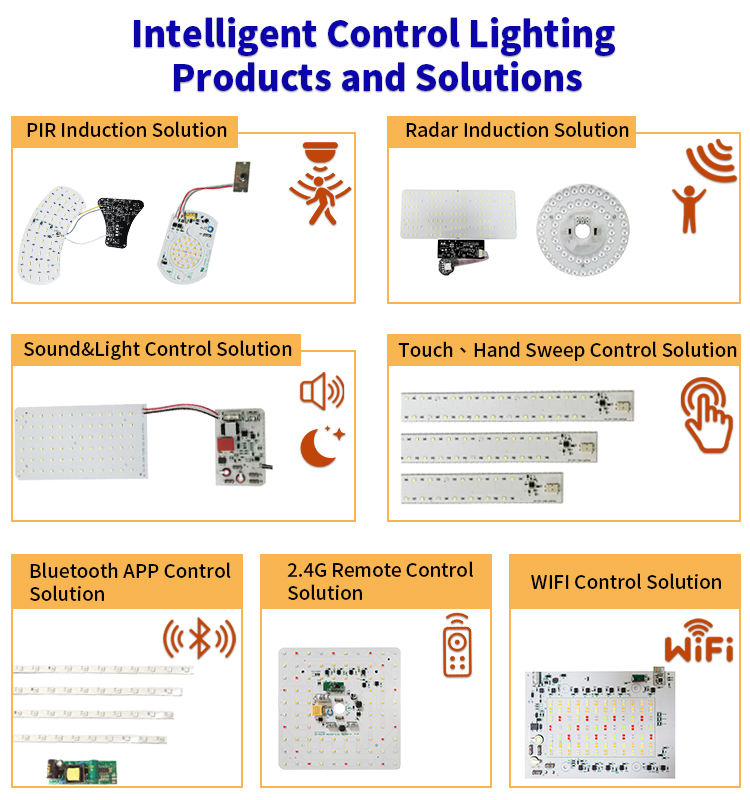 Intelligent Control Lighting Products and Solutions

PIR Induction Solution

Radar Induction Solution

Sound&Light Control Solution

Touch、Hand Sweep Control Solution

Bluetooth APP Control Solution

2.4G Remote Control Solution

WIFI Control Solution

WiFi