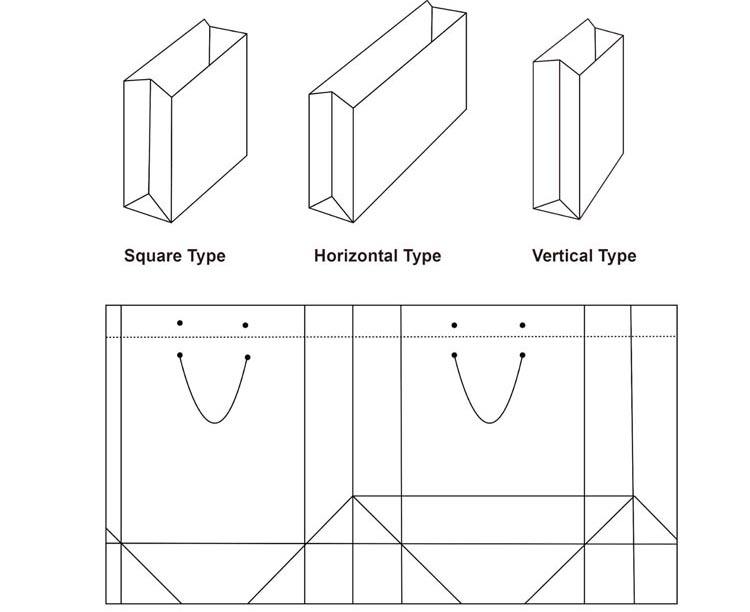 Square Type

Horizontal Type

Vertical Type