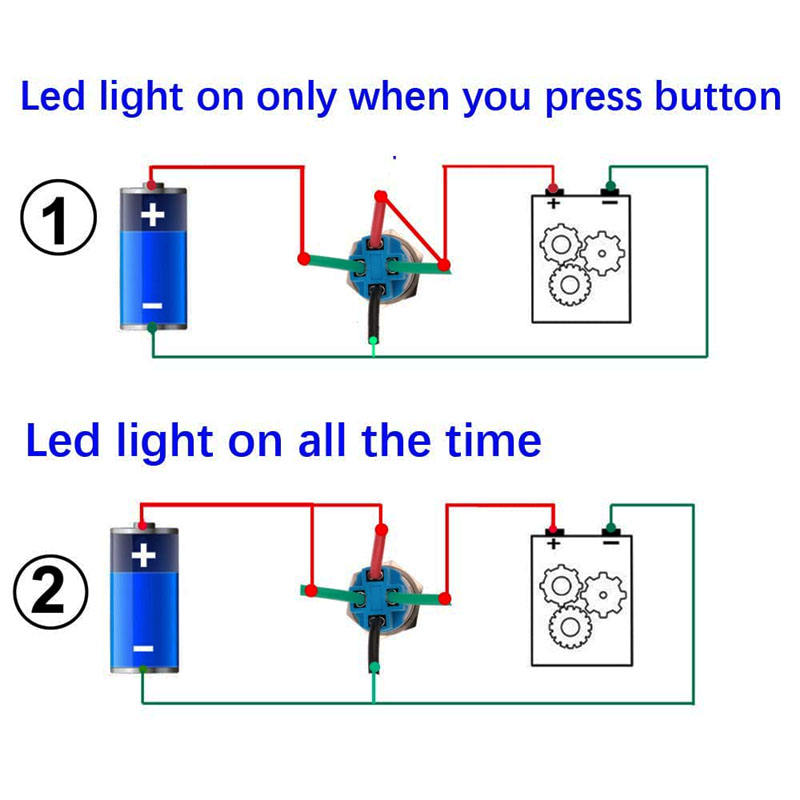 Led light on only when you press button

①

+

−

+

−

Led light on all the time

②

+

−

+

−