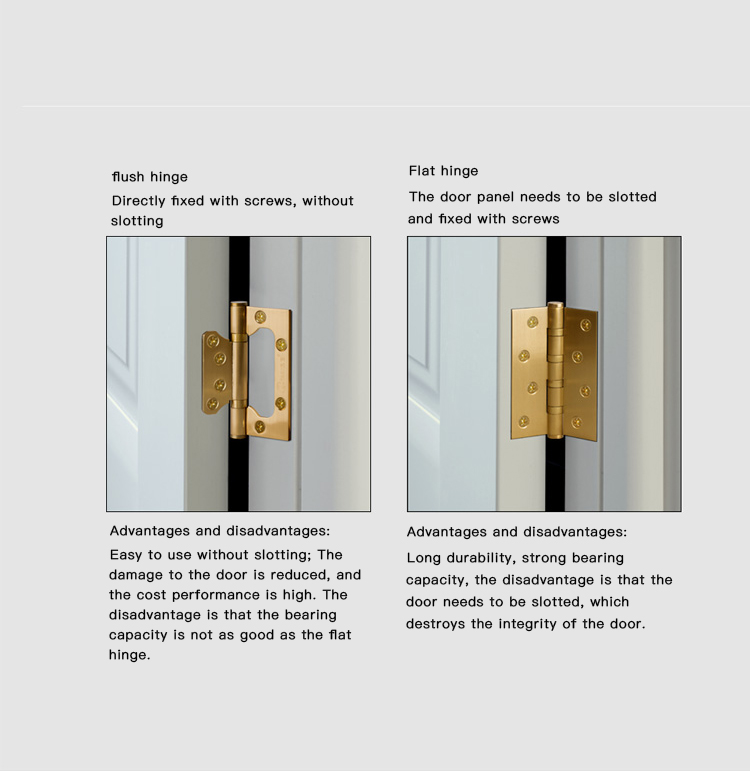 flush hinge

Directly fixed with screws, without slotting

Advantages and disadvantages:

Easy to use without slotting; The damage to the door is reduced, and the cost performance is high. The disadvantage is that the bearing capacity is not as good as the flat hinge.

Flat hinge

The door panel needs to be slotted and fixed with screws

Advantages and disadvantages:

Long durability, strong bearing capacity, the disadvantage is that the door needs to be slotted, which destroys the integrity of the door.