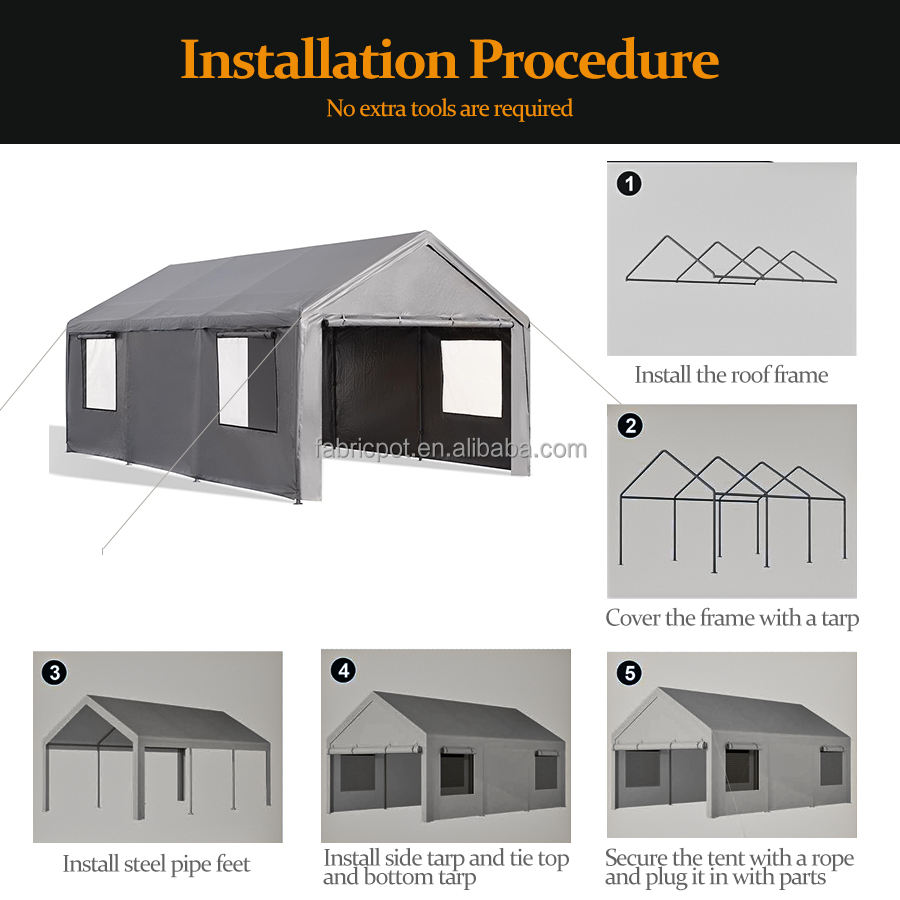 Installation Procedure
No extra tools are required

fabricpot.en.alibaba.com

1
Install the roof frame

2
Cover the frame with a tarp

3
Install steel pipe feet

4
Install side tarp and tie top and bottom tarp

5
Secure the tent with a rope and plug it in with parts