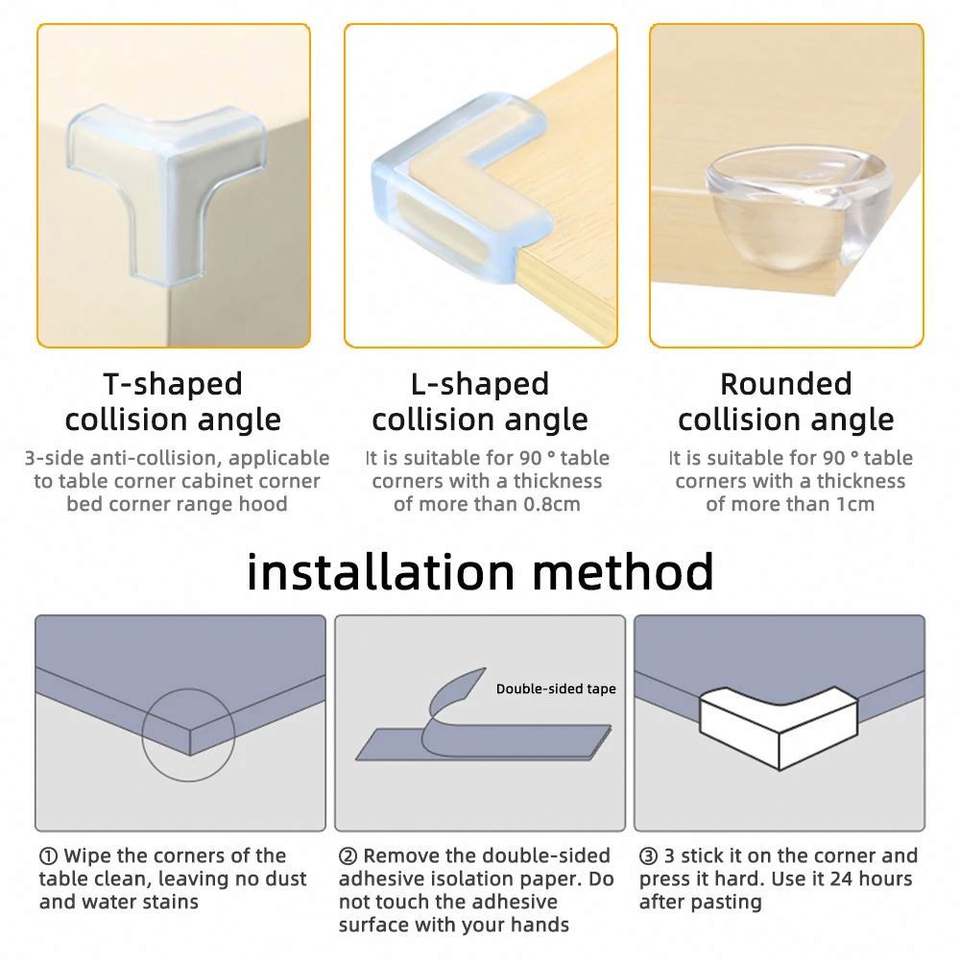 T-shaped collision angle

3-side anti-collision, applicable to table corner cabinet corner bed corner range hood

L-shaped collision angle

It is suitable for 90 ° table corners with a thickness of more than 0.8cm

Rounded collision angle

It is suitable for 90 ° table corners with a thickness of more than 1cm

installation method

Double-sided tape

① Wipe the corners of the table clean, leaving no dust and water stains

② Remove the double-sided adhesive isolation paper. Do not touch the adhesive surface with your hands

③ 3 stick it on the corner and press it hard. Use it 24 hours after pasting