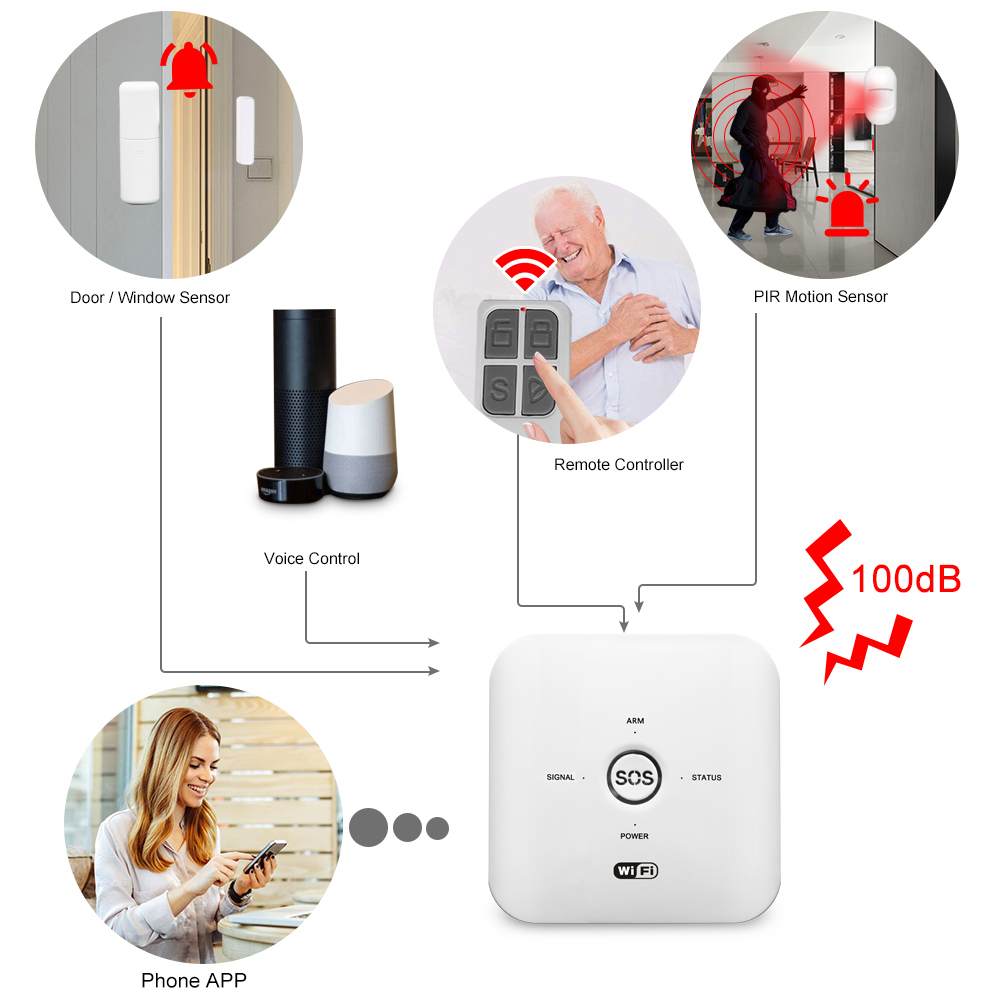 Door / Window Sensor

PIR Motion Sensor

Remote Controller

Voice Control

100dB

ARM

SIGNAL

SOS

STATUS

POWER

WiFi

Phone APP