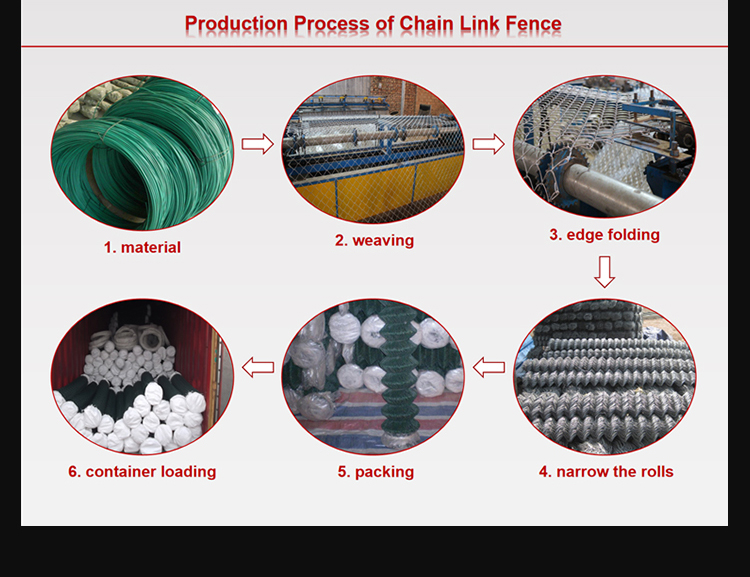 Production Process of Chain Link Fence

1. material

2. weaving

3. edge folding

4. narrow the rolls

5. packing

6. container loading