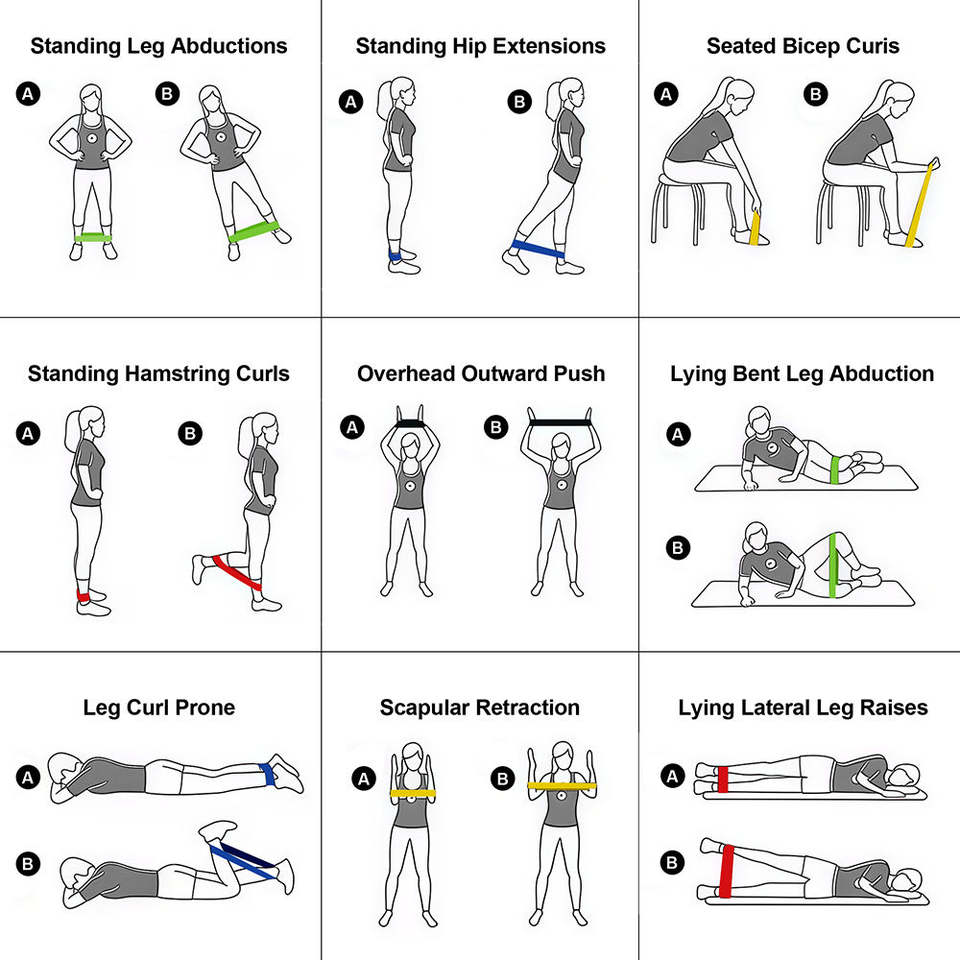 Standing Leg Abductions

A B

Standing Hip Extensions

A B

Seated Bicep Curls

A B

Standing Hamstring Curls

A B

Overhead Outward Push

A B

Lying Bent Leg Abduction

A

B

Leg Curl Prone

A

B

Scapular Retraction

A B

Lying Lateral Leg Raises

A

B