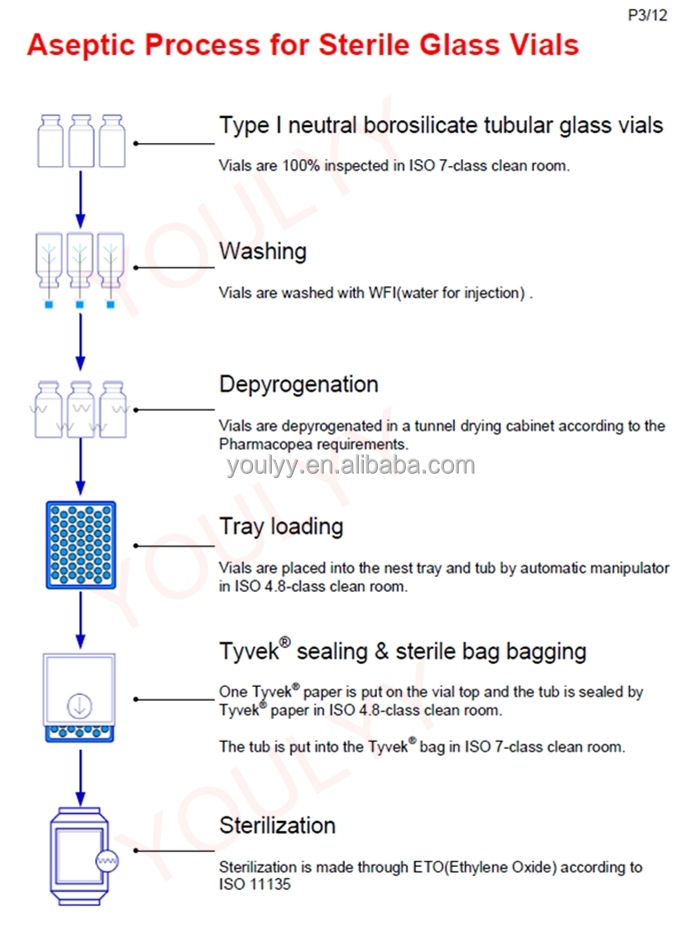 P3/12

Aseptic Process for Sterile Glass Vials

Type I neutral borosilicate tubular glass vials

Vials are 100% inspected in ISO 7-class clean room.

Washing

Vials are washed with WFI(water for injection) .

Depyrogenation

Vials are depyrogenated in a tunnel drying cabinet according to the Pharmacopea requirements.

youlyy.en.alibaba.com

Tray loading

Vials are placed into the nest tray and tub by automatic manipulator in ISO 4.8-class clean room.

Tyvek® sealing & sterile bag bagging

One Tyvek® paper is put on the vial top and the tub is sealed by Tyvek® paper in ISO 4.8-class clean room.

The tub is put into the Tyvek® bag in ISO 7-class clean room.

Sterilization

Sterilization is made through ETO(Ethylene Oxide) according to ISO 11135

YOULYY