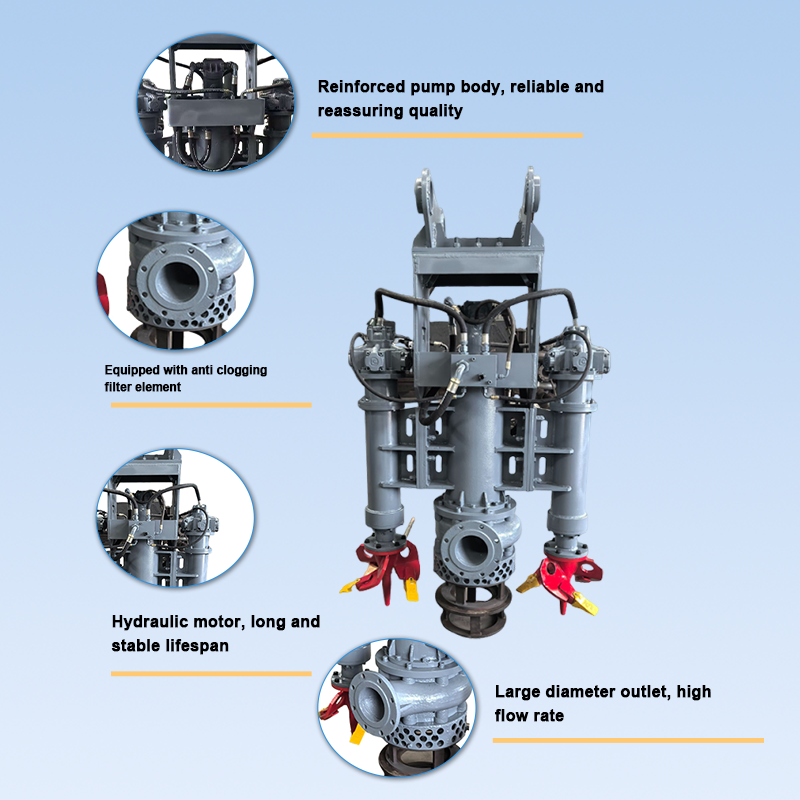 Reinforced pump body, reliable and reassuring quality

Equipped with anti clogging filter element

Hydraulic motor, long and stable lifespan

Large diameter outlet, high flow rate