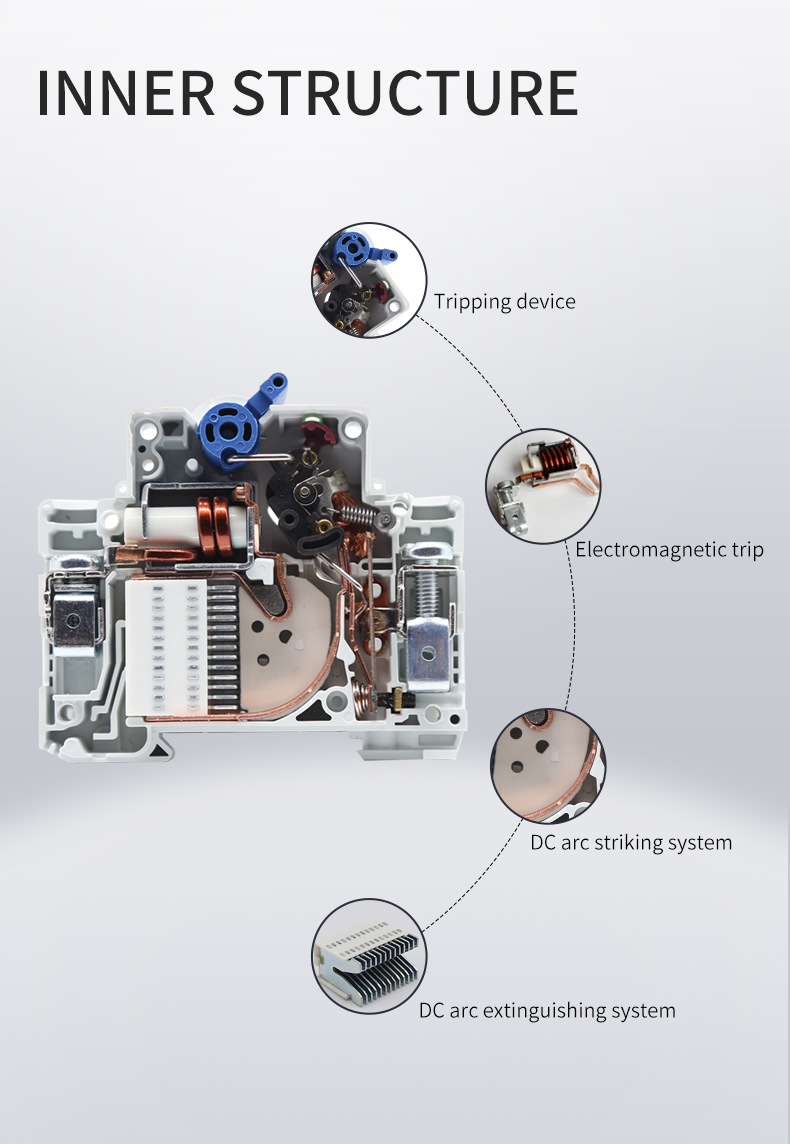 INNER STRUCTURE

Tripping device

Electromagnetic trip

DC arc striking system

DC arc extinguishing system