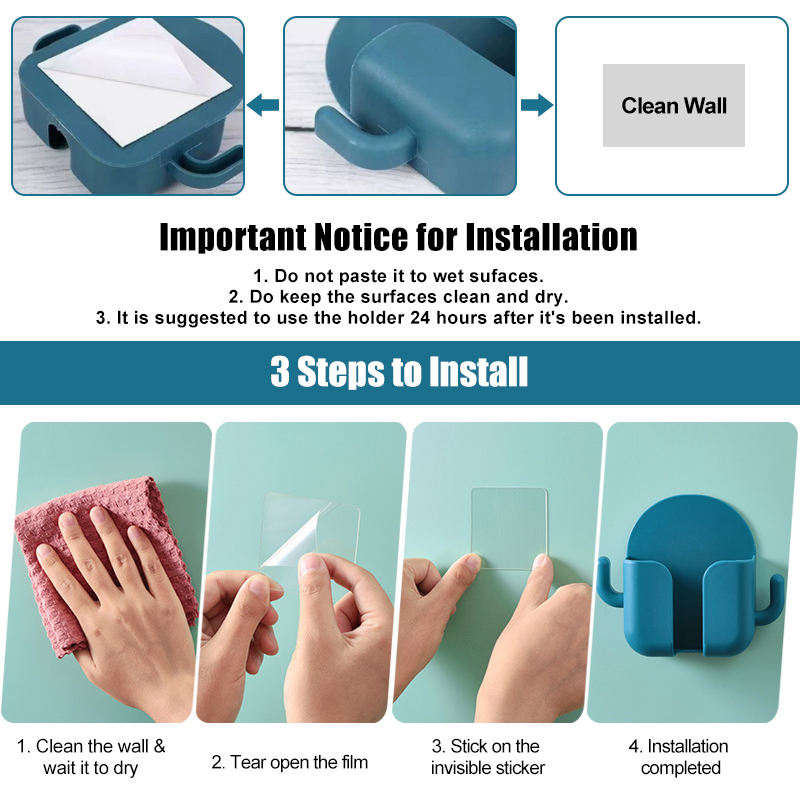 Clean Wall

Important Notice for Installation

1. Do not paste it to wet sufaces.
2. Do keep the surfaces clean and dry.
3. It is suggested to use the holder 24 hours after it's been installed.

3 Steps to Install

1. Clean the wall & wait it to dry

2. Tear open the film

3. Stick on the invisible sticker

4. Installation completed