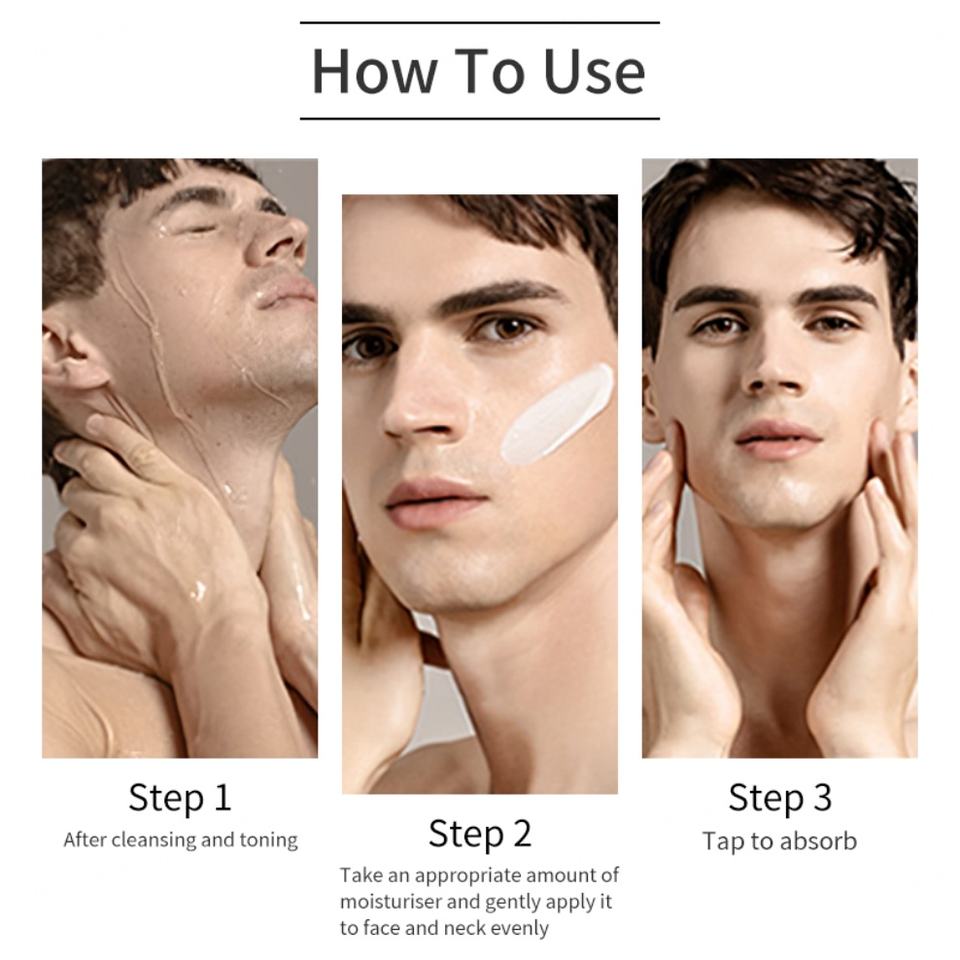 How To Use

Step 1
After cleansing and toning

Step 2
Take an appropriate amount of moisturiser and gently apply it to face and neck evenly

Step 3
Tap to absorb