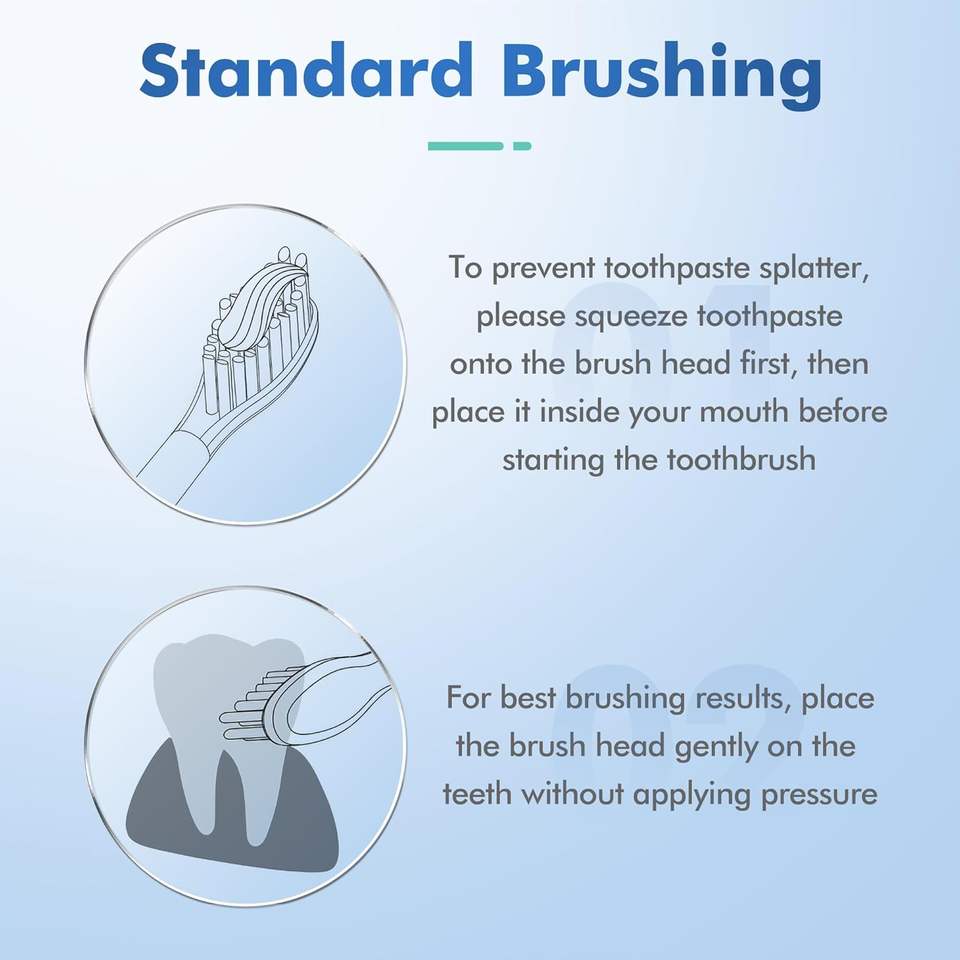 Standard Brushing

01

To prevent toothpaste splatter, please squeeze toothpaste onto the brush head first, then place it inside your mouth before starting the toothbrush

02

For best brushing results, place the brush head gently on the teeth without applying pressure