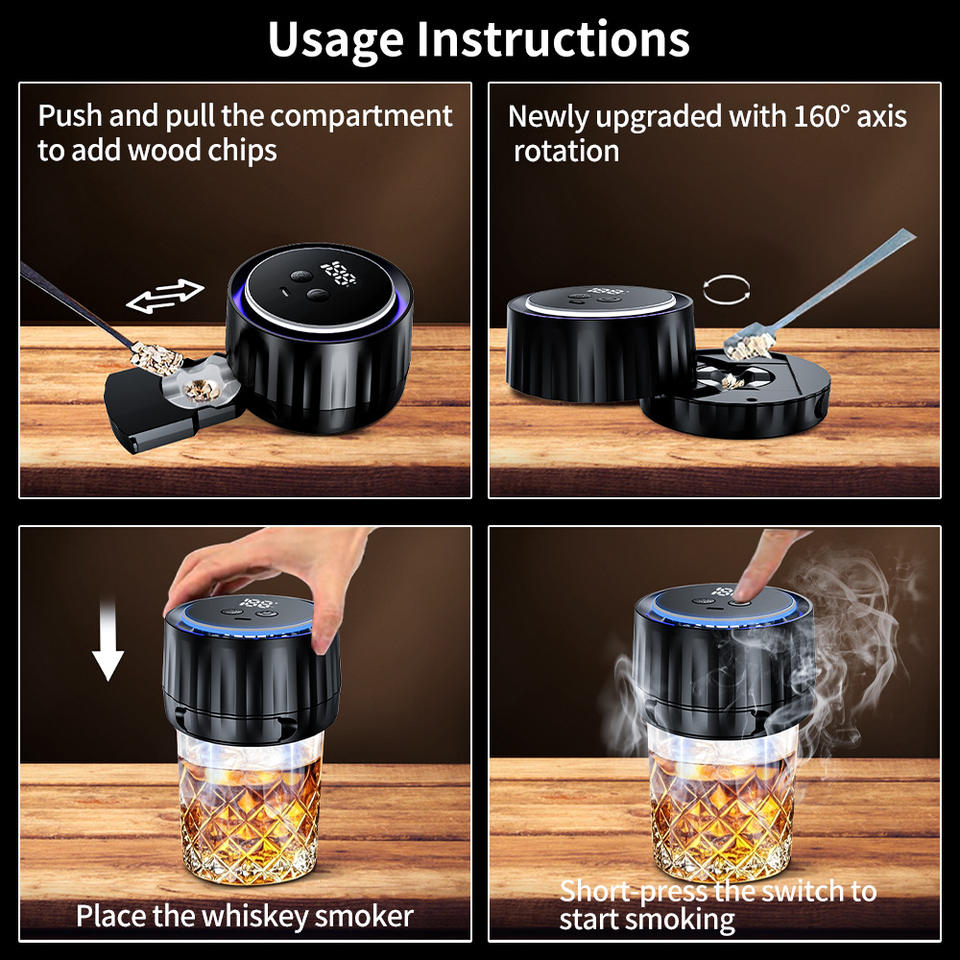 Usage Instructions

Push and pull the compartment to add wood chips

Newly upgraded with 160° axis rotation

Place the whiskey smoker

Short-press the switch to start smoking