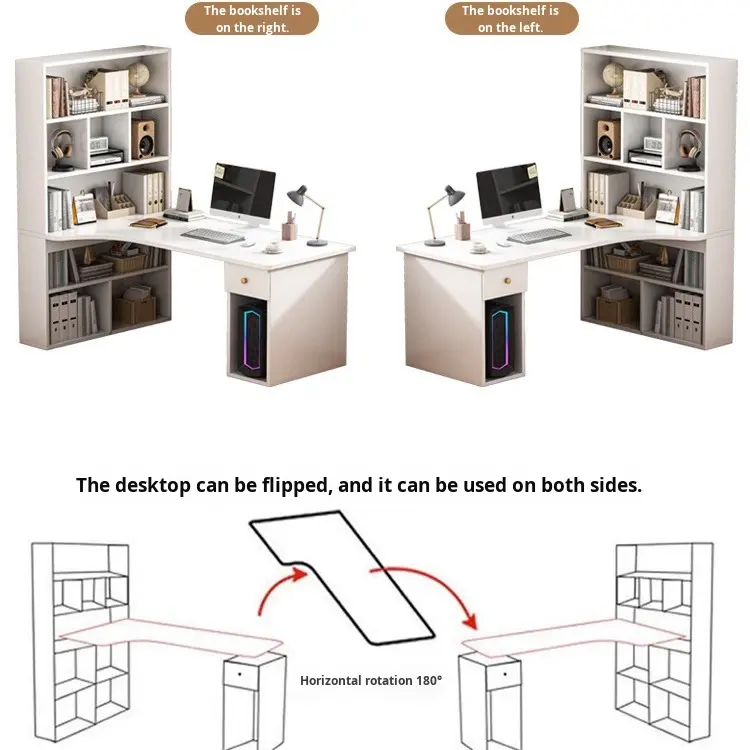 The bookshelf is on the right.

The bookshelf is on the left.

The desktop can be flipped, and it can be used on both sides.

Horizontal rotation 180°