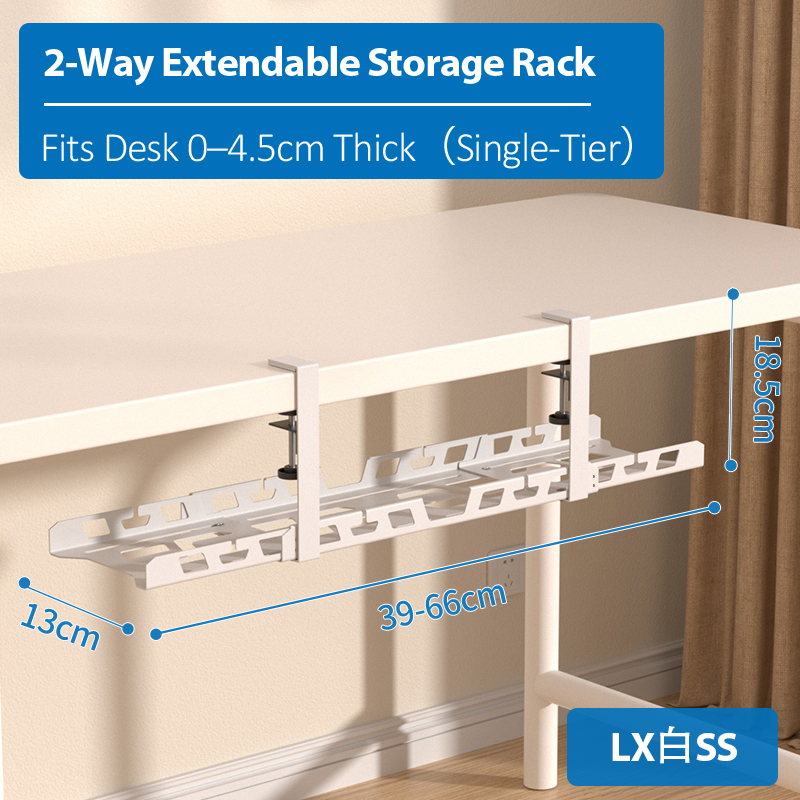 2-Way Extendable Storage Rack

Fits Desk 0–4.5cm Thick （Single-Tier）

18.5cm

13cm

39-66cm

LX白SS