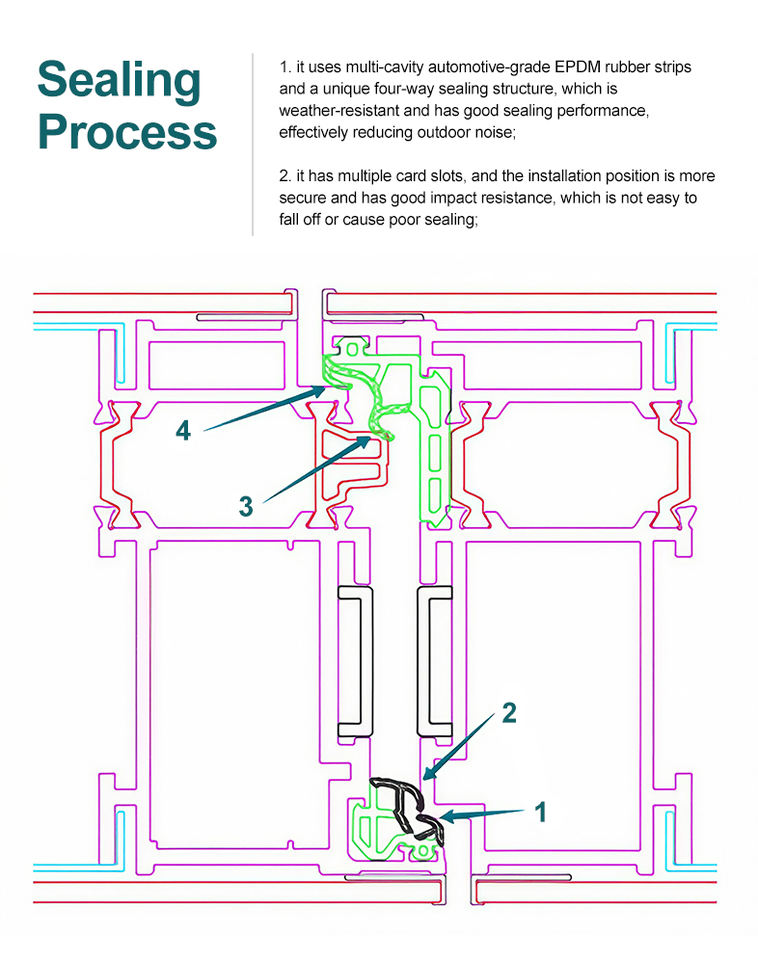 Sealing Process

1. it uses multi-cavity automotive-grade EPDM rubber strips and a unique four-way sealing structure, which is weather-resistant and has good sealing performance, effectively reducing outdoor noise;

2. it has multiple card slots, and the installation position is more secure and has good impact resistance, which is not easy to fall off or cause poor sealing;

4

3

2

1