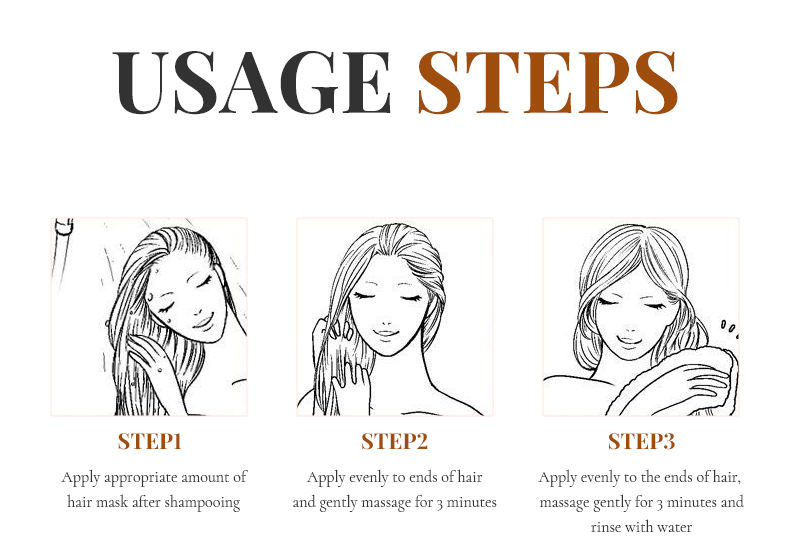 USAGE STEPS

STEP1

Apply appropriate amount of hair mask after shampooing

STEP2

Apply evenly to ends of hair and gently massage for 3 minutes

STEP3

Apply evenly to the ends of hair, massage gently for 3 minutes and rinse with water