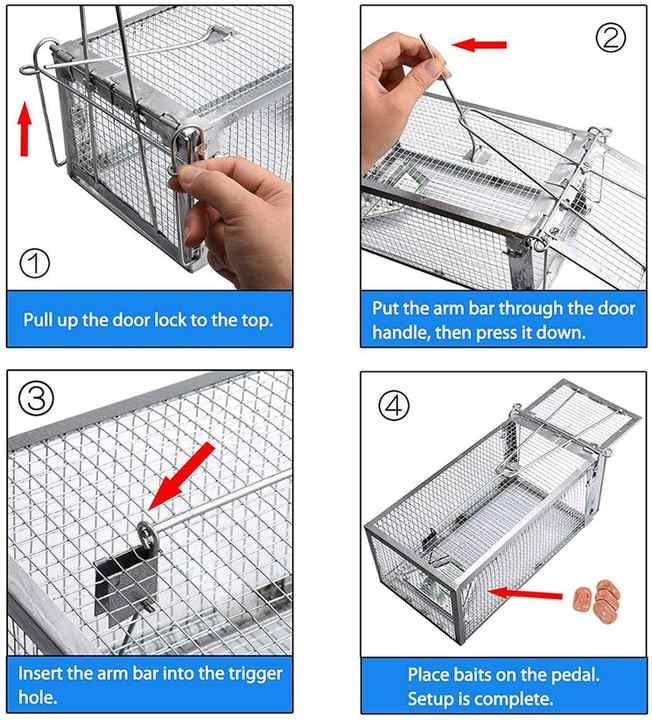 ①

Pull up the door lock to the top.

②

Put the arm bar through the door handle, then press it down.

③

Insert the arm bar into the trigger hole.

④

Place baits on the pedal. Setup is complete.