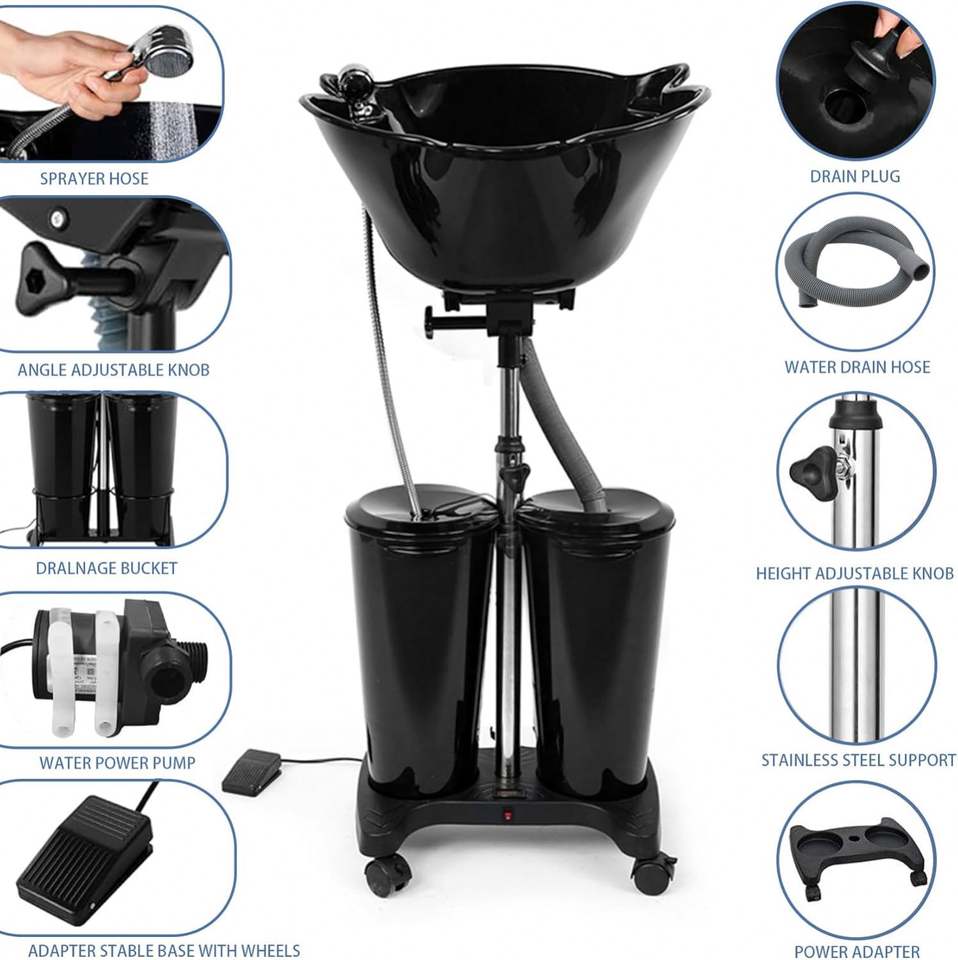 SPRAYER HOSE

ANGLE ADJUSTABLE KNOB

DRALNAGE BUCKET

WATER POWER PUMP

ADAPTER STABLE BASE WITH WHEELS

DRAIN PLUG

WATER DRAIN HOSE

HEIGHT ADJUSTABLE KNOB

STAINLESS STEEL SUPPORT

POWER ADAPTER