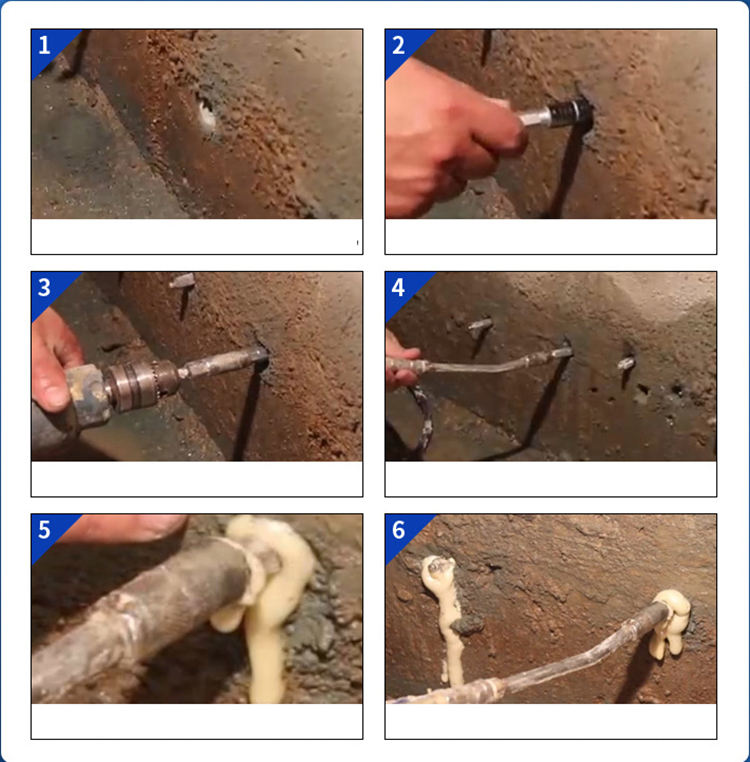 1

2

3

4

5

6