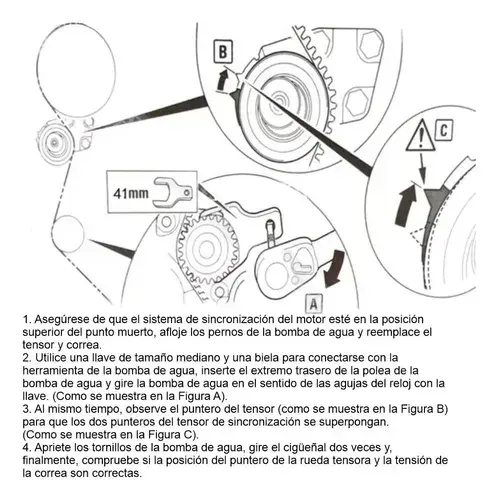 B

C

41mm

A

1. Asegúrese de que el sistema de sincronización del motor esté en la posición superior del punto muerto, afloje los pernos de la bomba de agua y reemplace el tensor y correa.
2. Utilice una llave de tamaño mediano y una biela para conectarse con la herramienta de la bomba de agua, inserte el extremo trasero de la polea de la bomba de agua y gire la bomba de agua en el sentido de las agujas del reloj con la llave. (Como se muestra en la Figura A).
3. Al mismo tiempo, observe el puntero del tensor (como se muestra en la Figura B) para que los dos punteros del tensor de sincronización se superpongan.
(Como se muestra en la Figura C).
4. Apriete los tornillos de la bomba de agua, gire el cigüeñal dos veces y, finalmente, compruebe si la posición del puntero de la rueda tensora y la tensión de la correa son correctas.