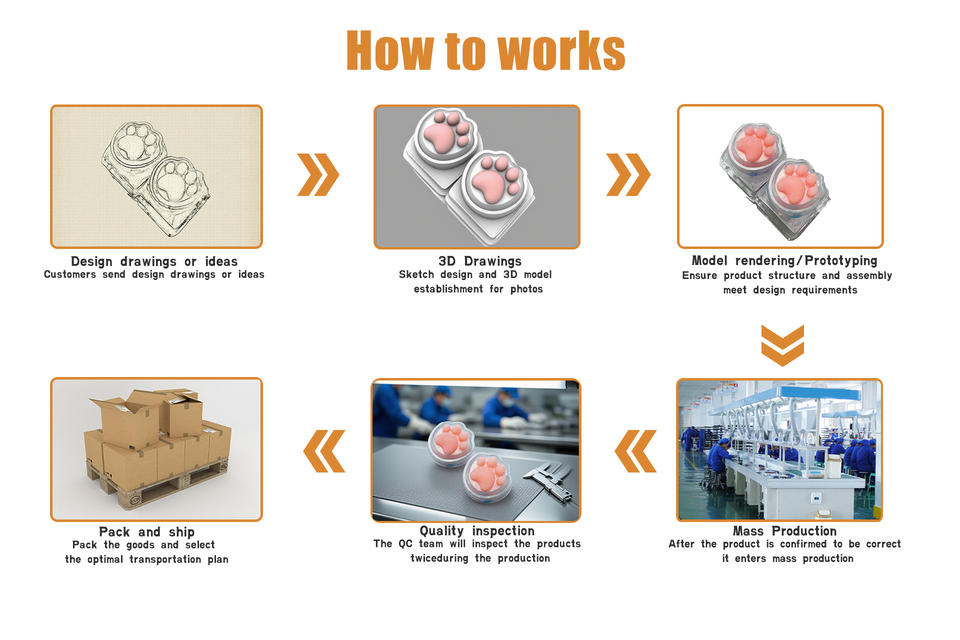 How to works

Design drawings or ideas
Customers send design drawings or ideas

3D Drawings
Sketch design and 3D model establishment for photos

Model rendering/Prototyping
Ensure product structure and assembly meet design requirements

Mass Production
After the product is confirmed to be correct it enters mass production

Quality inspection
The QC team will inspect the products twiceduring the production

Pack and ship
Pack the goods and select the optimal transportation plan