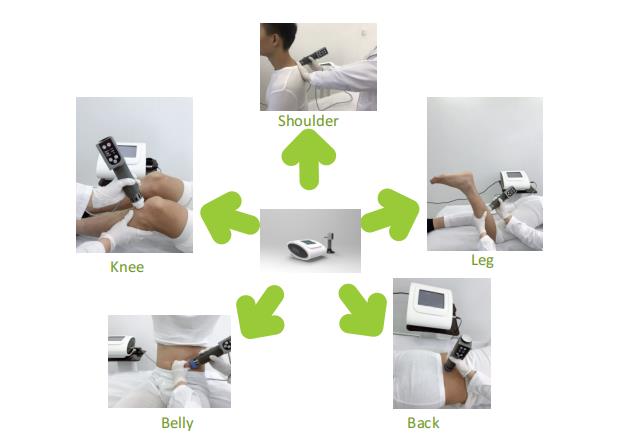 Shoulder

Knee

Leg

Belly

Back