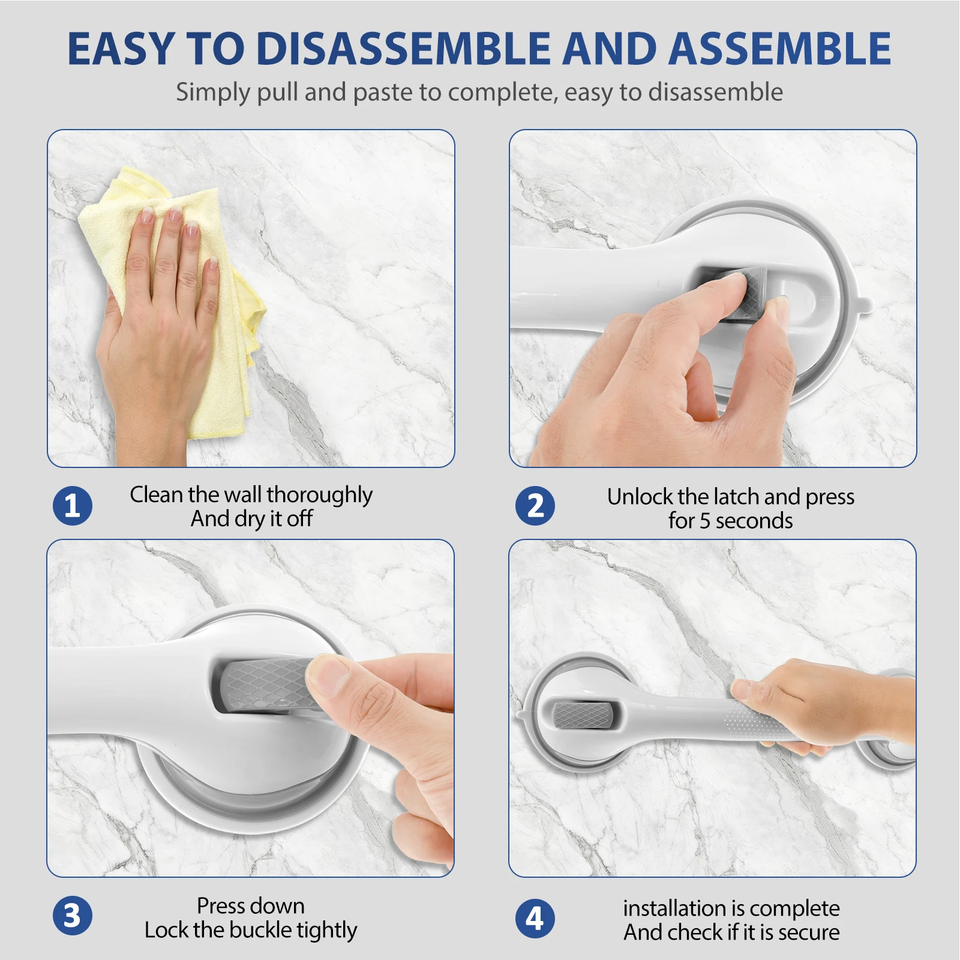 EASY TO DISASSEMBLE AND ASSEMBLE

Simply pull and paste to complete, easy to disassemble

1 Clean the wall thoroughly And dry it off

2 Unlock the latch and press for 5 seconds

3 Press down Lock the buckle tightly

4 installation is complete And check if it is secure