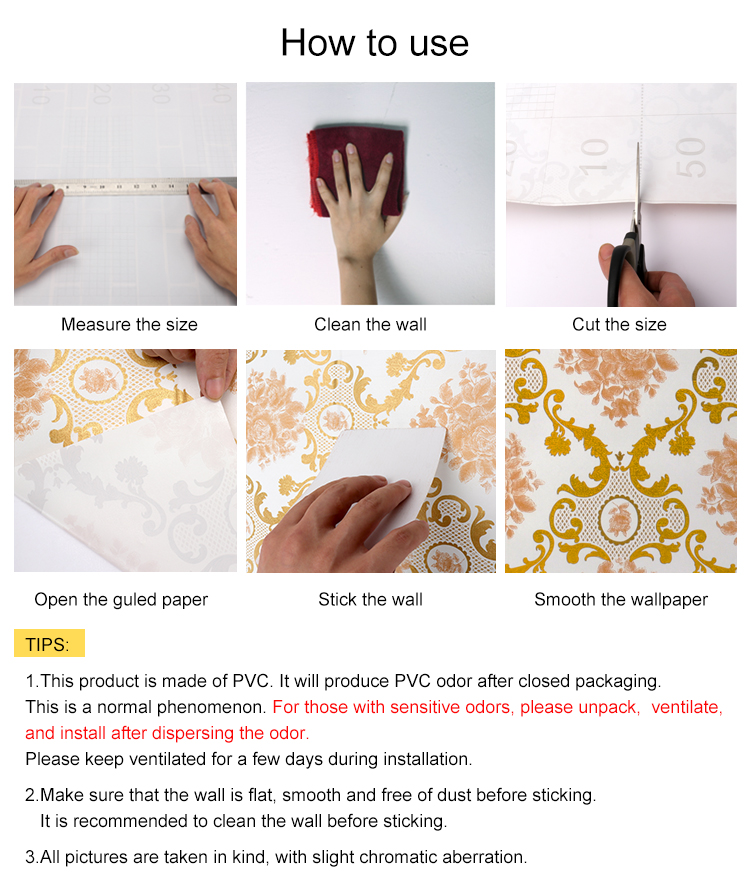 How to use

Measure the size

Clean the wall

Cut the size

Open the guled paper

Stick the wall

Smooth the wallpaper

TIPS:

1.This product is made of PVC. It will produce PVC odor after closed packaging. This is a normal phenomenon. For those with sensitive odors, please unpack, ventilate, and install after dispersing the odor.
Please keep ventilated for a few days during installation.

2.Make sure that the wall is flat, smooth and free of dust before sticking. It is recommended to clean the wall before sticking.

3.All pictures are taken in kind, with slight chromatic aberration.