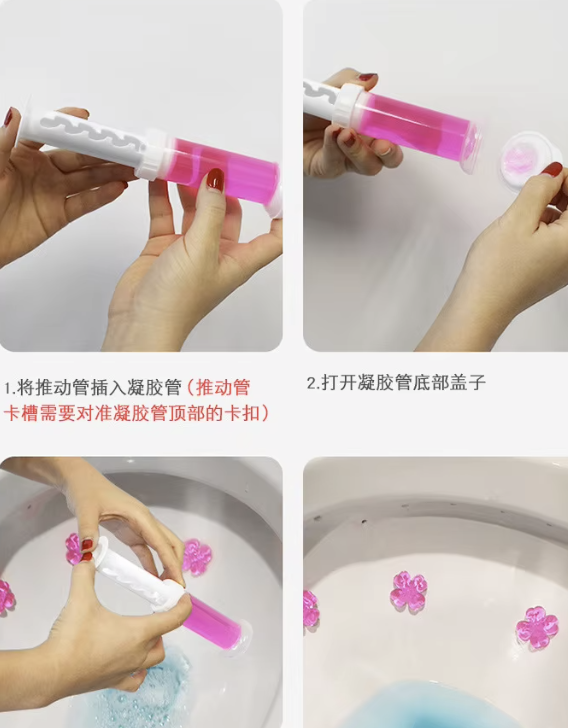 1.将推动管插入凝胶管（推动管卡槽需要对准凝胶管顶部的卡扣）

2.打开凝胶管底部盖子