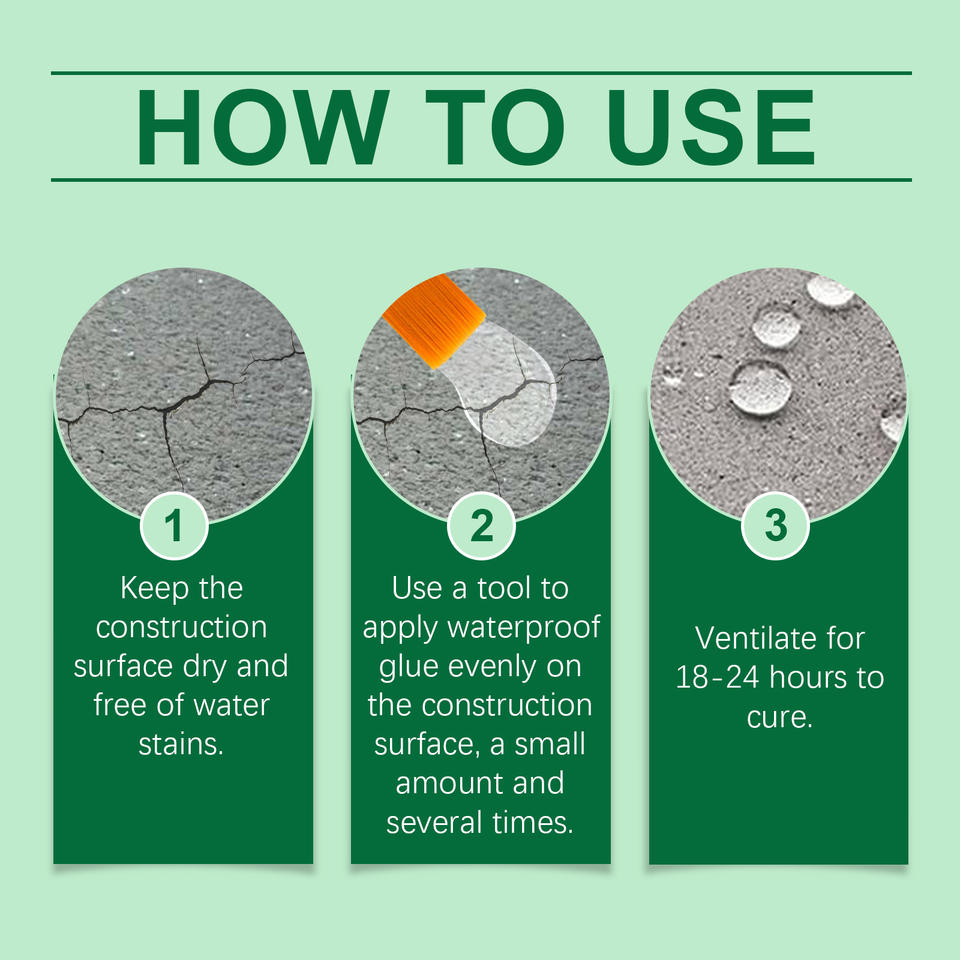 HOW TO USE

1
Keep the construction surface dry and free of water stains.

2
Use a tool to apply waterproof glue evenly on the construction surface, a small amount and several times.

3
Ventilate for 18-24 hours to cure.