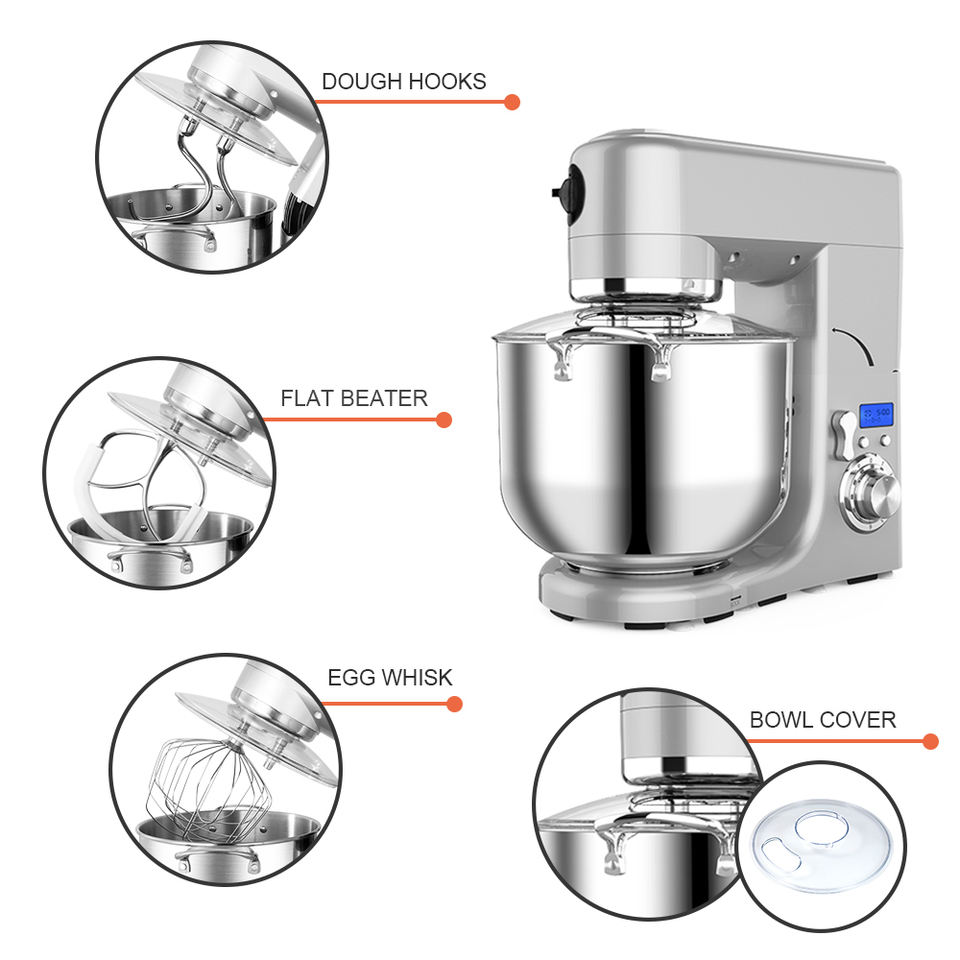 DOUGH HOOKS

FLAT BEATER

EGG WHISK

BOWL COVER