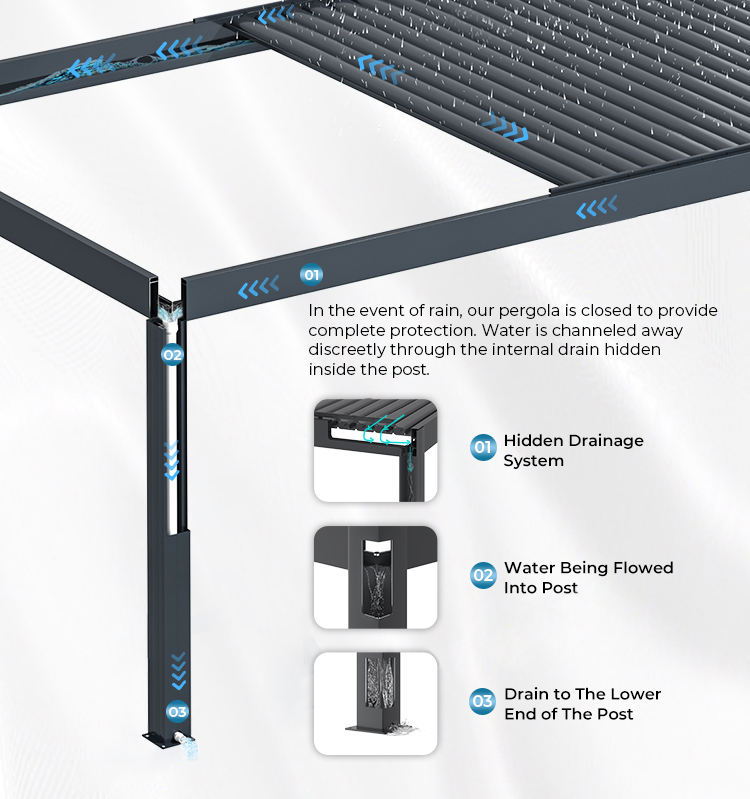 01

02

03

In the event of rain, our pergola is closed to provide complete protection. Water is channeled away discreetly through the internal drain hidden inside the post.

01 Hidden Drainage System

02 Water Being Flowed Into Post

03 Drain to The Lower End of The Post