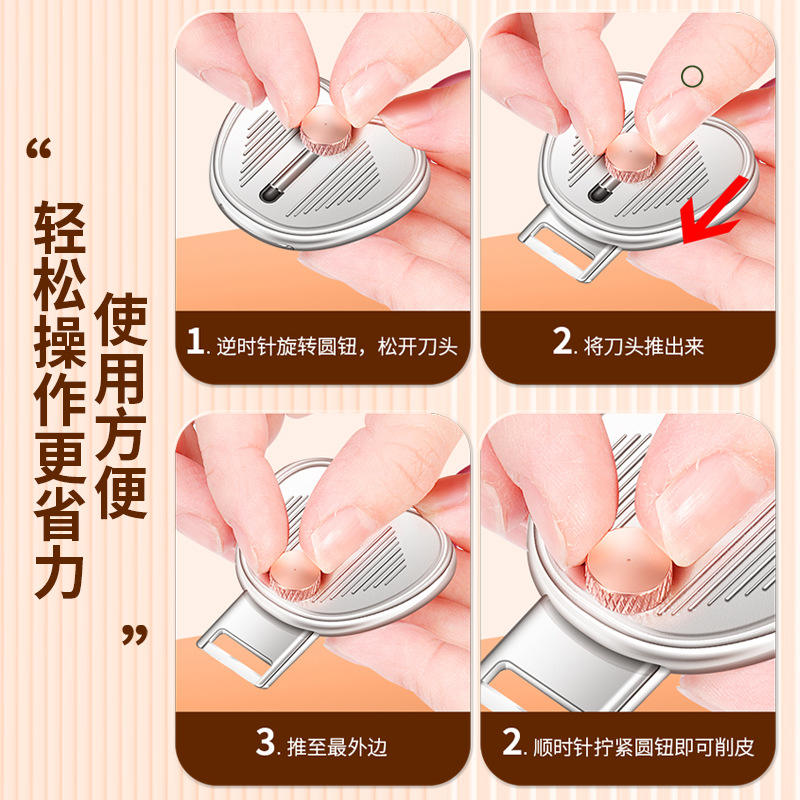 “

轻松操作更省力

使用方便

”

1. 逆时针旋转圆钮，松开刀头

2. 将刀头推出来

3. 推至最外边

2. 顺时针拧紧圆钮即可削皮