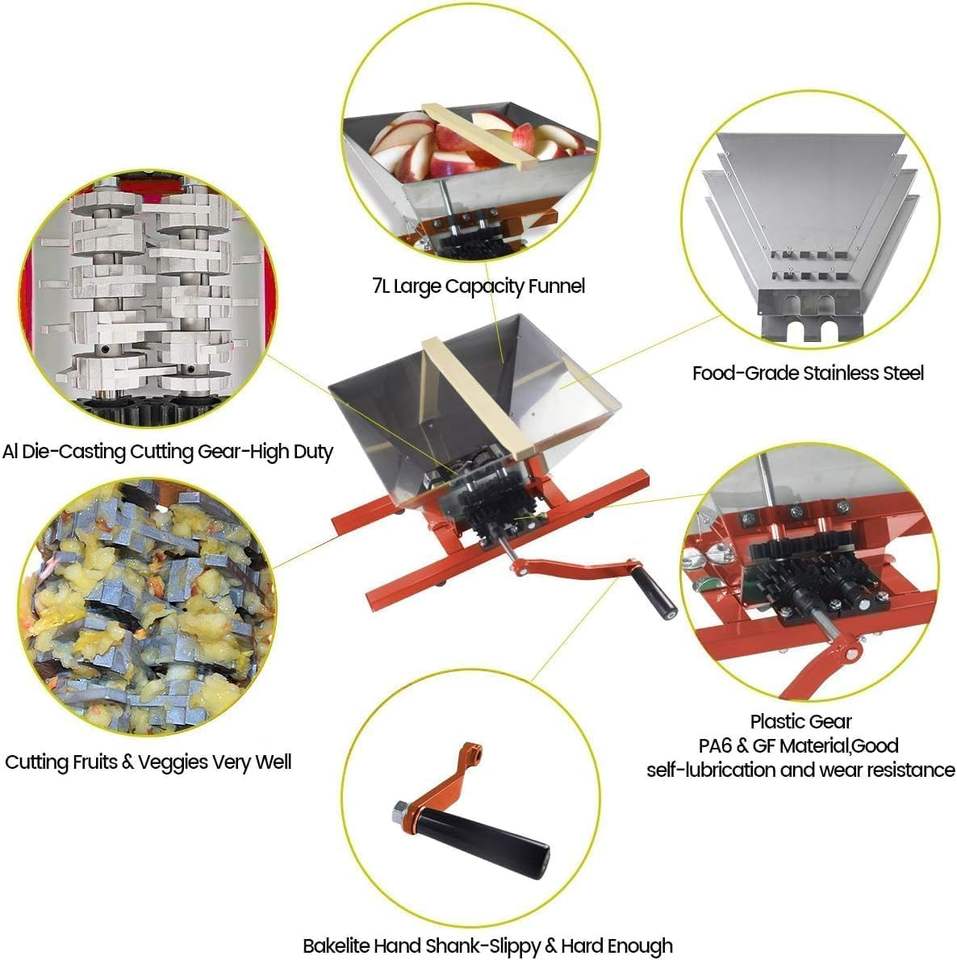 7L Large Capacity Funnel

Food-Grade Stainless Steel

Al Die-Casting Cutting Gear-High Duty

Cutting Fruits & Veggies Very Well

Plastic Gear
PA6 & GF Material,Good
self-lubrication and wear resistance

Bakelite Hand Shank-Slippy & Hard Enough