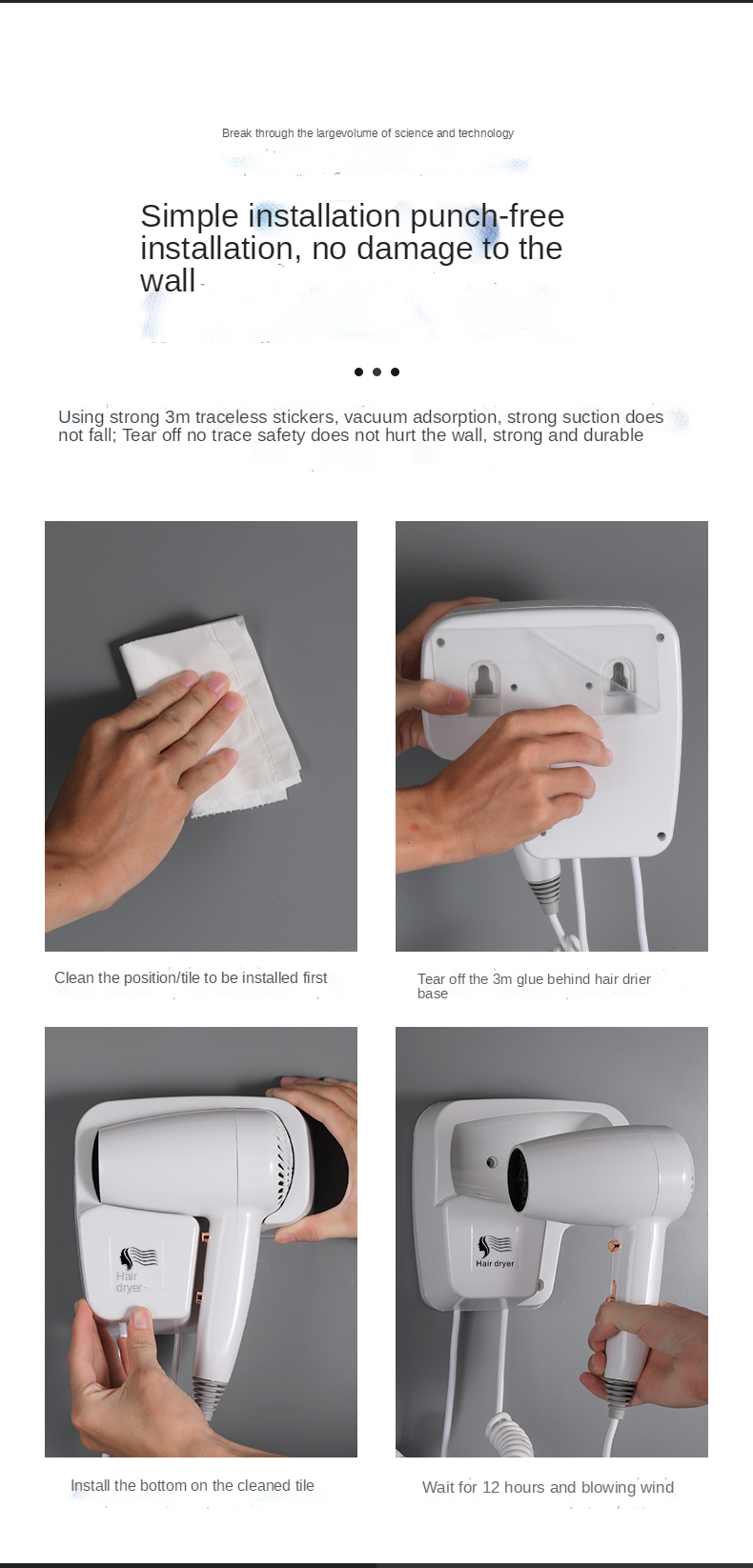 Break through the largevolume of science and technology

Simple installation punch-free installation, no damage to the wall

Using strong 3m traceless stickers, vacuum adsorption, strong suction does not fall; Tear off no trace safety does not hurt the wall, strong and durable

Clean the position/tile to be installed first

Tear off the 3m glue behind hair drier base

Hair dryer

Hair dryer

Install the bottom on the cleaned tile

Wait for 12 hours and blowing wind