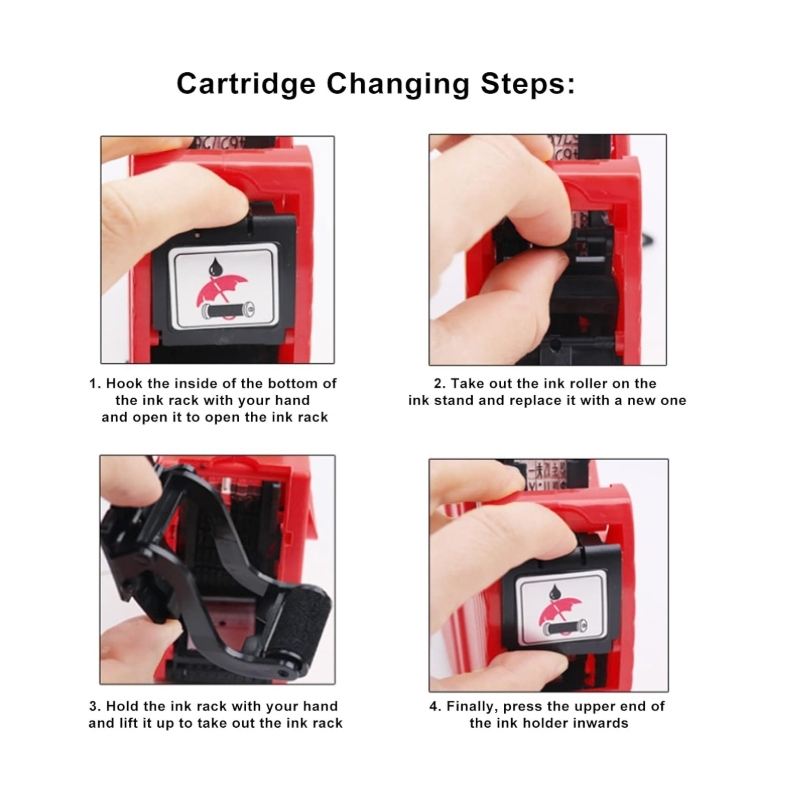 Cartridge Changing Steps:

1. Hook the inside of the bottom of the ink rack with your hand and open it to open the ink rack

2. Take out the ink roller on the ink stand and replace it with a new one

3. Hold the ink rack with your hand and lift it up to take out the ink rack

4. Finally, press the upper end of the ink holder inwards