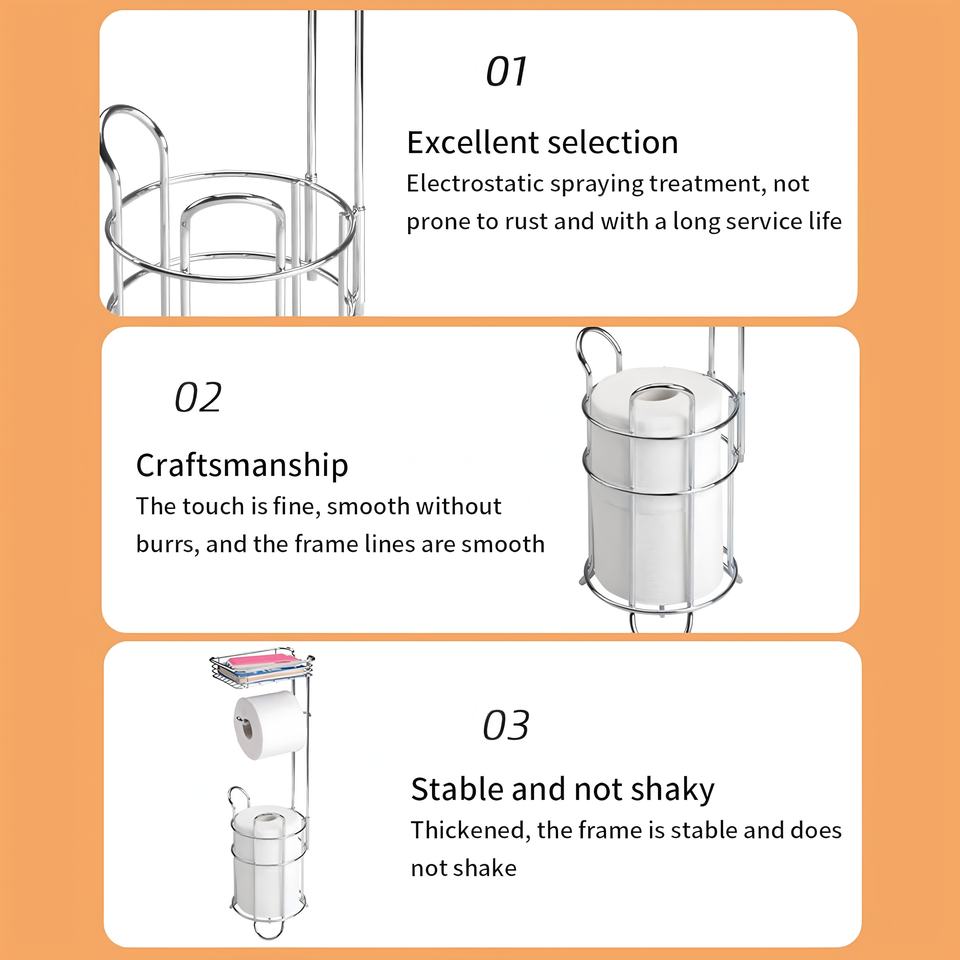 01

Excellent selection

Electrostatic spraying treatment, not prone to rust and with a long service life

02

Craftsmanship

The touch is fine, smooth without burrs, and the frame lines are smooth

03

Stable and not shaky

Thickened, the frame is stable and does not shake