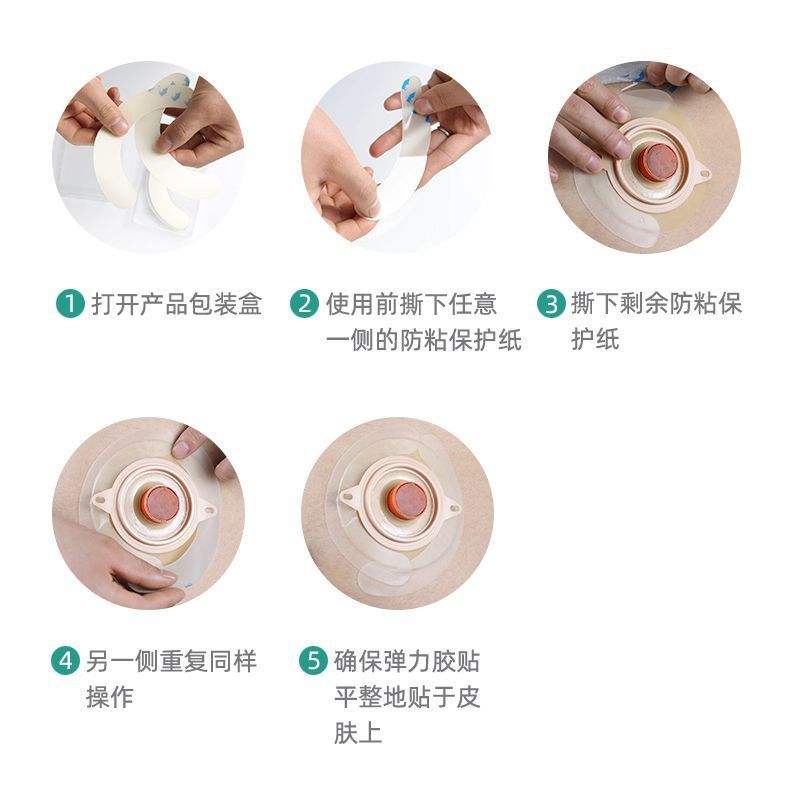 1 打开产品包装盒

2 使用前撕下任意一侧的防粘保护纸

3 撕下剩余防粘保护纸

4 另一侧重复同样操作

5 确保弹力胶贴平整地贴于皮肤上