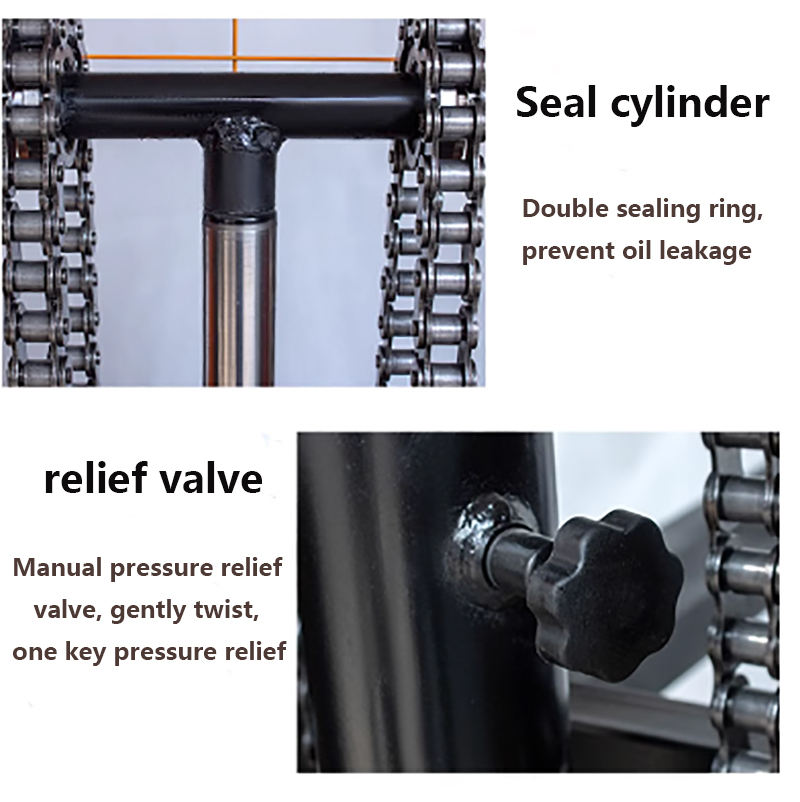 Seal cylinder

Double sealing ring, prevent oil leakage

relief valve

Manual pressure relief valve, gently twist, one key pressure relief