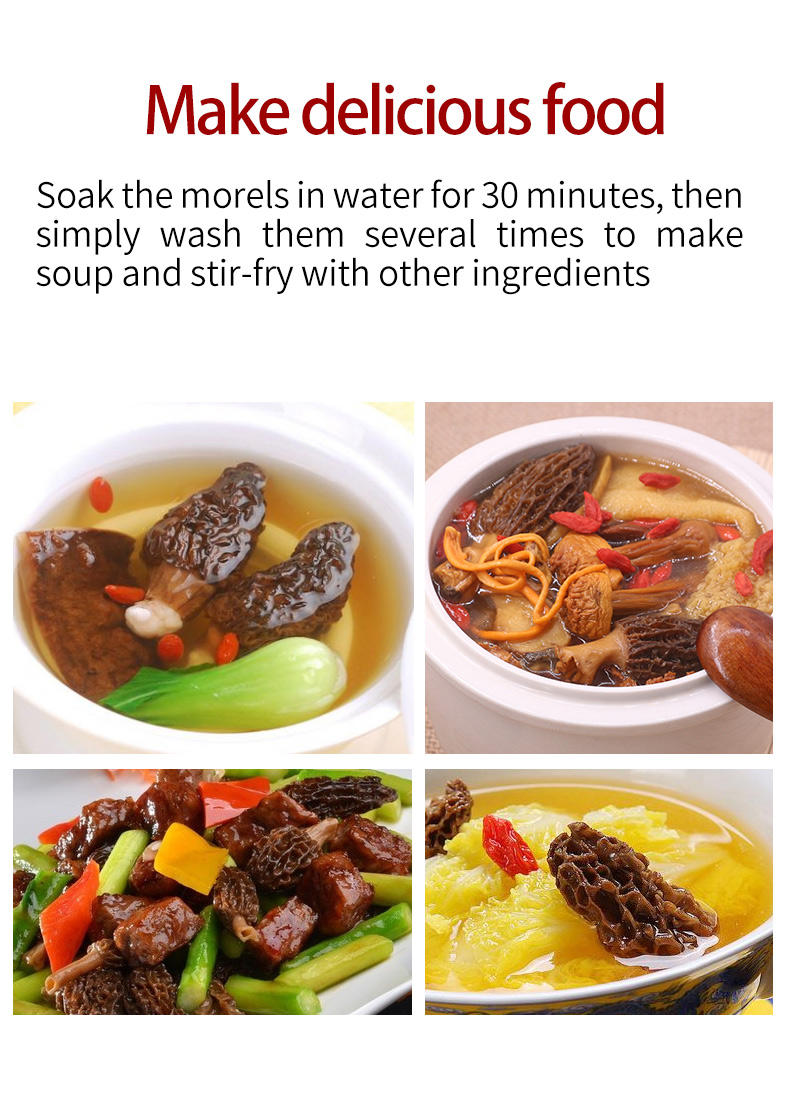 Make delicious food

Soak the morels in water for 30 minutes, then simply wash them several times to make soup and stir-fry with other ingredients