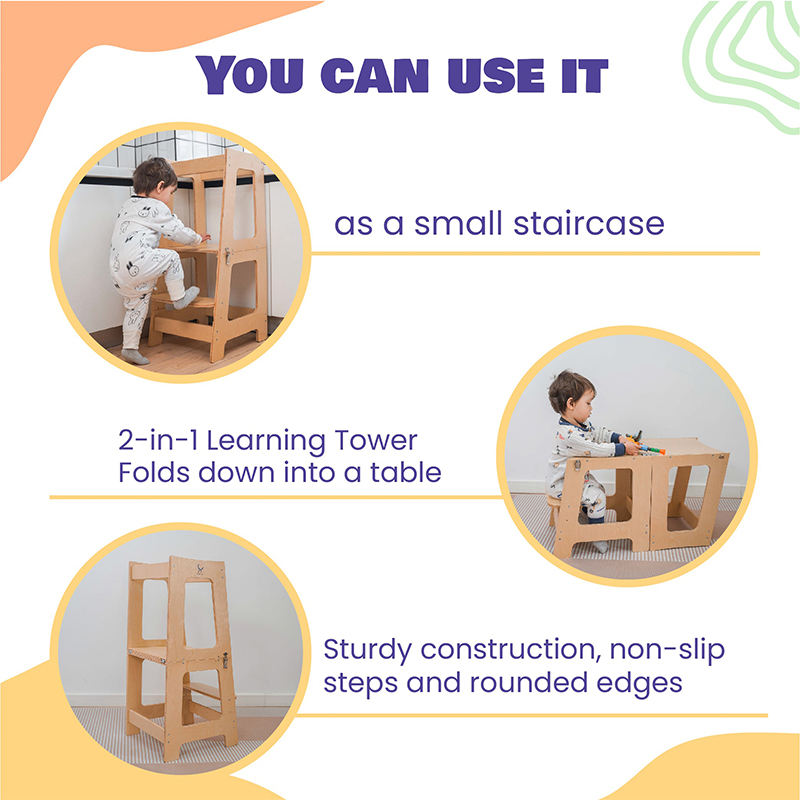 YOU CAN USE IT

as a small staircase

2-in-1 Learning Tower
Folds down into a table

Sturdy construction, non-slip steps and rounded edges