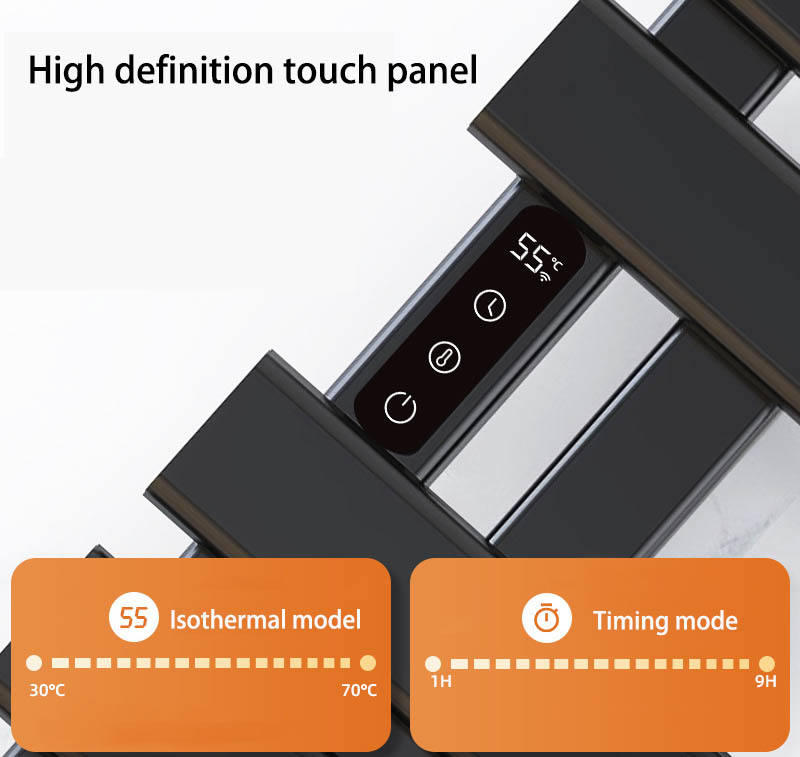 High definition touch panel

55°C

55 Isothermal model

30°C

70°C

Timing mode

1H

9H