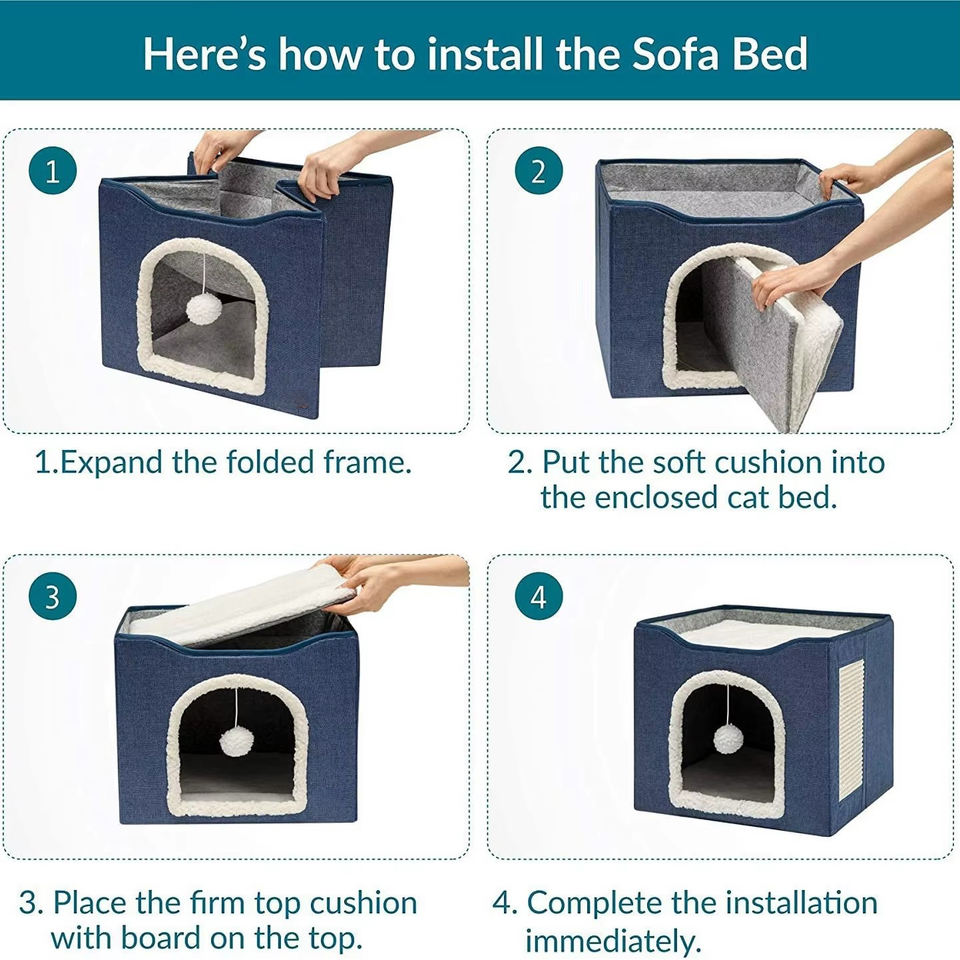 Here's how to install the Sofa Bed

1

1.Expand the folded frame.

2

2. Put the soft cushion into the enclosed cat bed.

3

3. Place the firm top cushion with board on the top.

4

4. Complete the installation immediately.