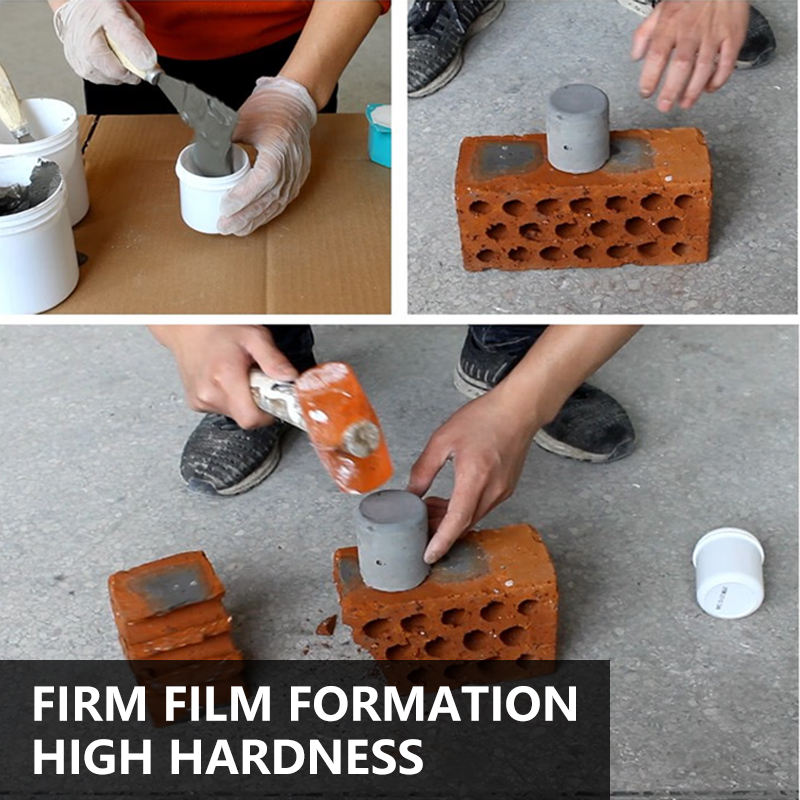 FIRM FILM FORMATION
HIGH HARDNESS