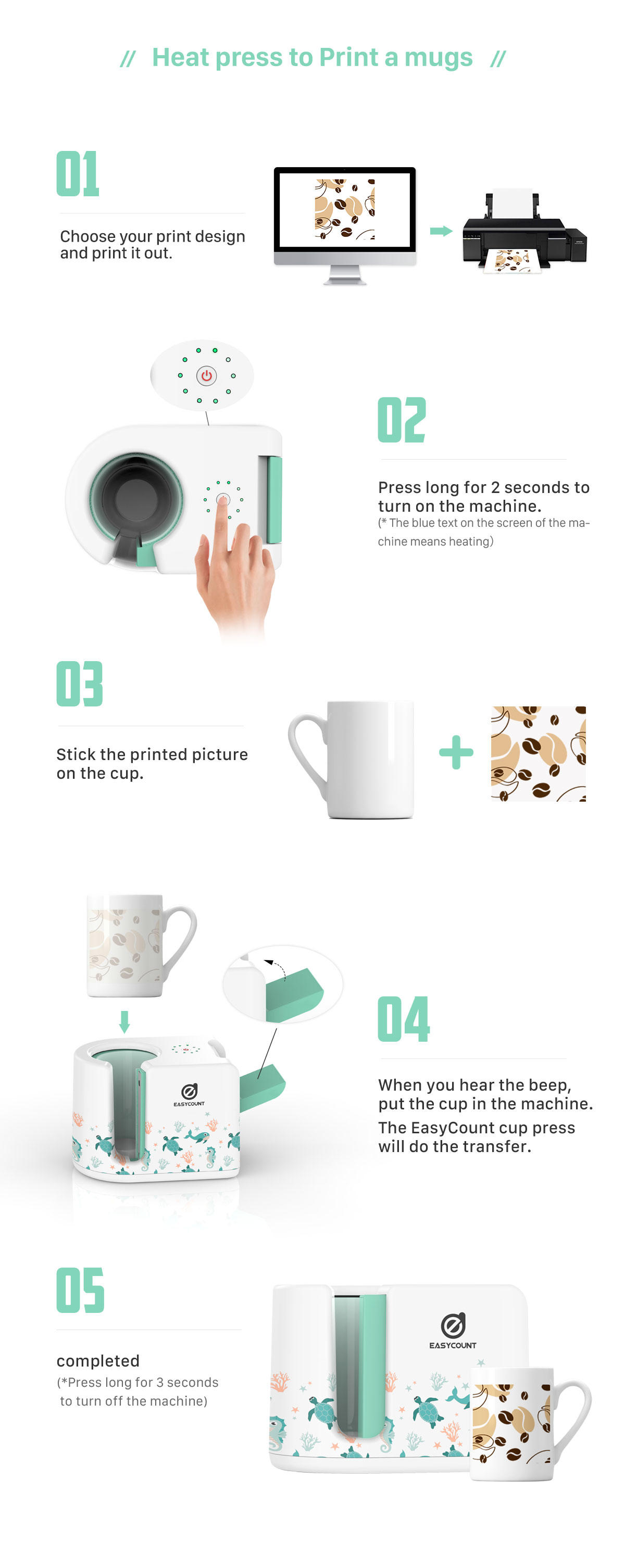 // Heat press to Print a mugs //

01

Choose your print design and print it out.

02

Press long for 2 seconds to turn on the machine.
(* The blue text on the screen of the machine means heating)

03

Stick the printed picture on the cup.

EASYCOUNT

04

When you hear the beep, put the cup in the machine.
The EasyCount cup press will do the transfer.

05

completed
(*Press long for 3 seconds to turn off the machine)

EASYCOUNT