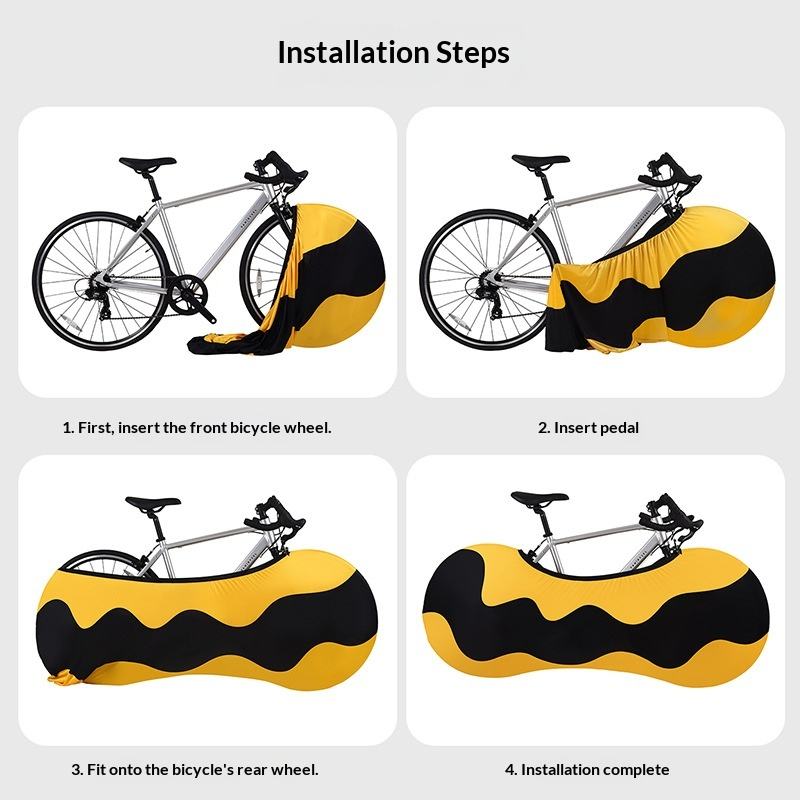 Installation Steps

1. First, insert the front bicycle wheel.

2. Insert pedal

3. Fit onto the bicycle's rear wheel.

4. Installation complete