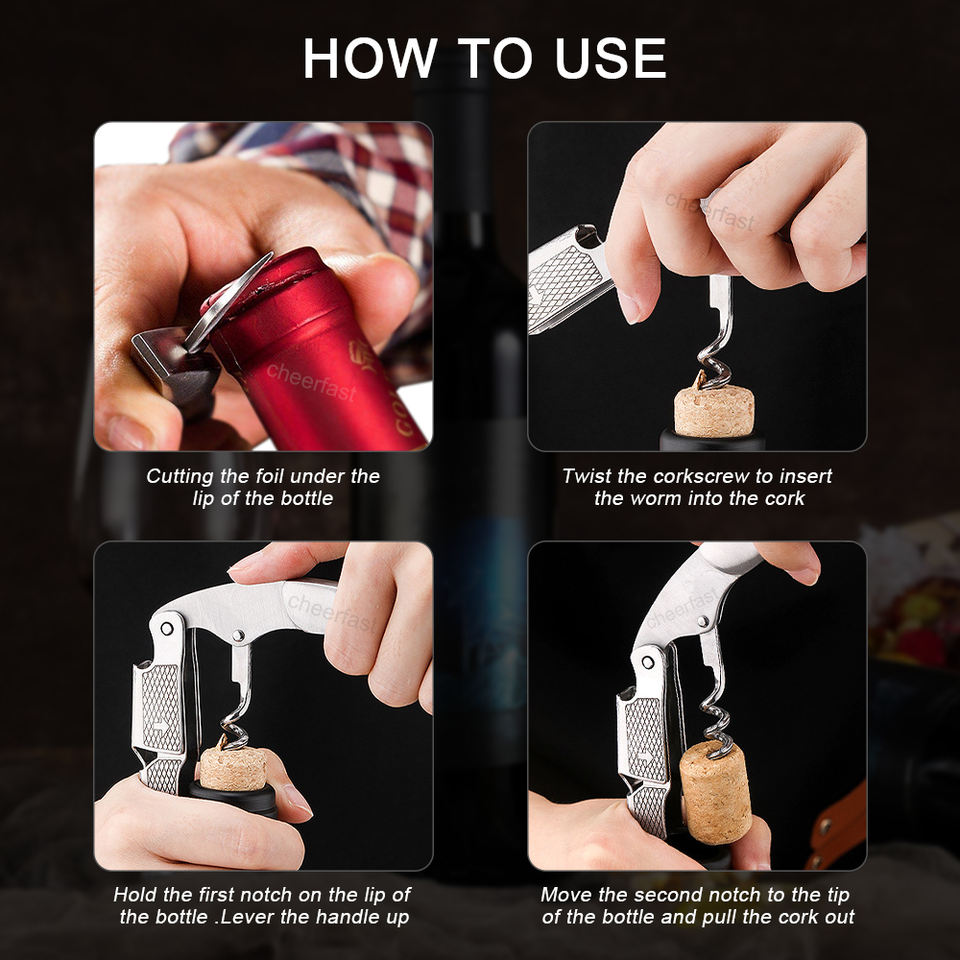 HOW TO USE

cheerfast

Cutting the foil under the lip of the bottle

cheerfast

Twist the corkscrew to insert the worm into the cork

cheerfast

Hold the first notch on the lip of the bottle .Lever the handle up

cheerfast

Move the second notch to the tip of the bottle and pull the cork out